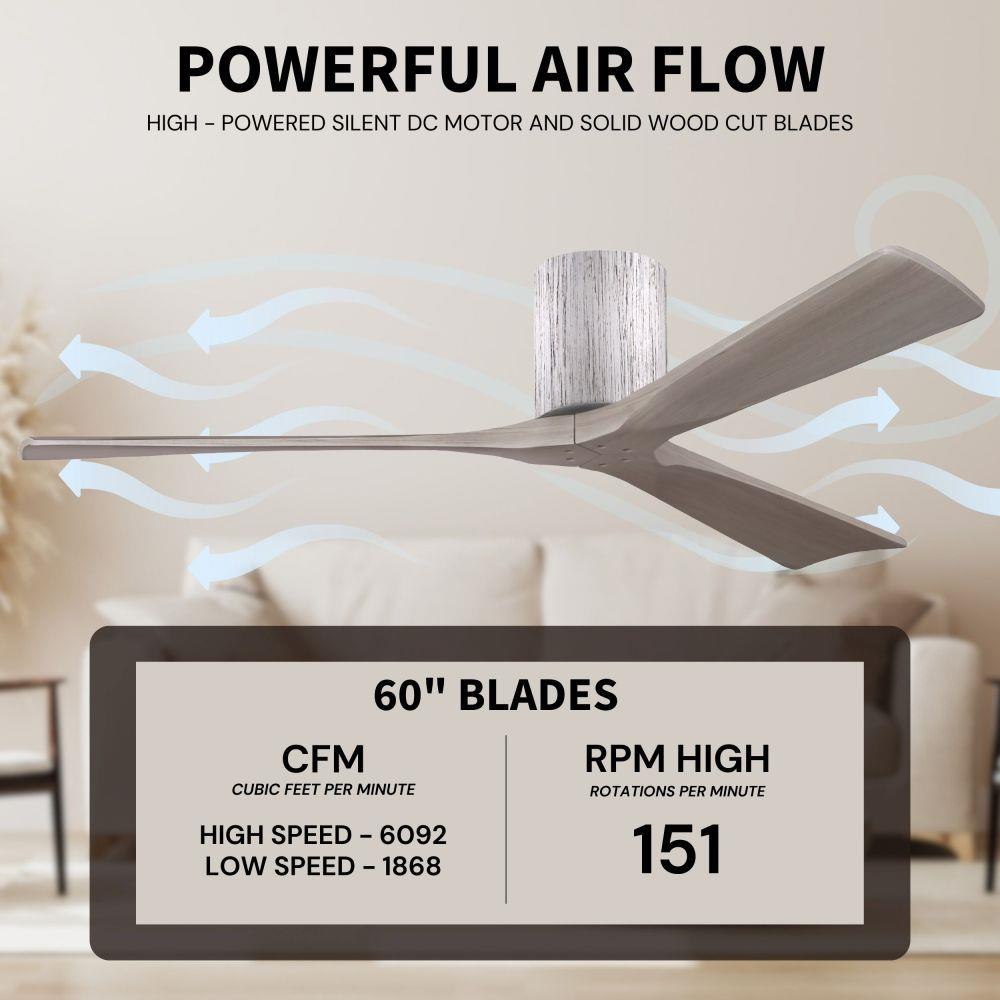 POWERFUL AIR FLOW

HIGH - POWERED SILENT DC MOTOR AND SOLID WOOD CUT BLADES

60" BLADES

CFM
CUBIC FEET PER MINUTE

HIGH SPEED - 6092
LOW SPEED - 1868

RPM HIGH
ROTATIONS PER MINUTE

151