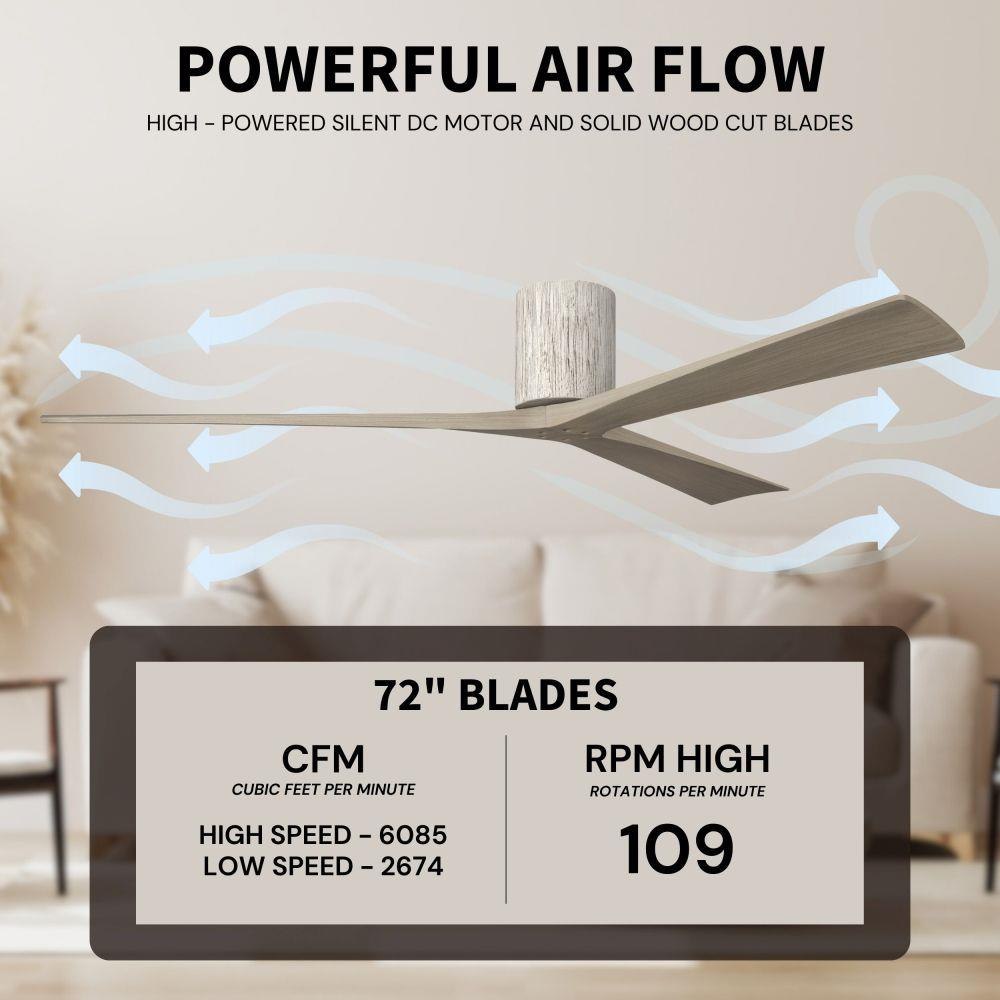 POWERFUL AIR FLOW

HIGH - POWERED SILENT DC MOTOR AND SOLID WOOD CUT BLADES

72" BLADES

CFM
CUBIC FEET PER MINUTE

HIGH SPEED - 6085
LOW SPEED - 2674

RPM HIGH
ROTATIONS PER MINUTE

109