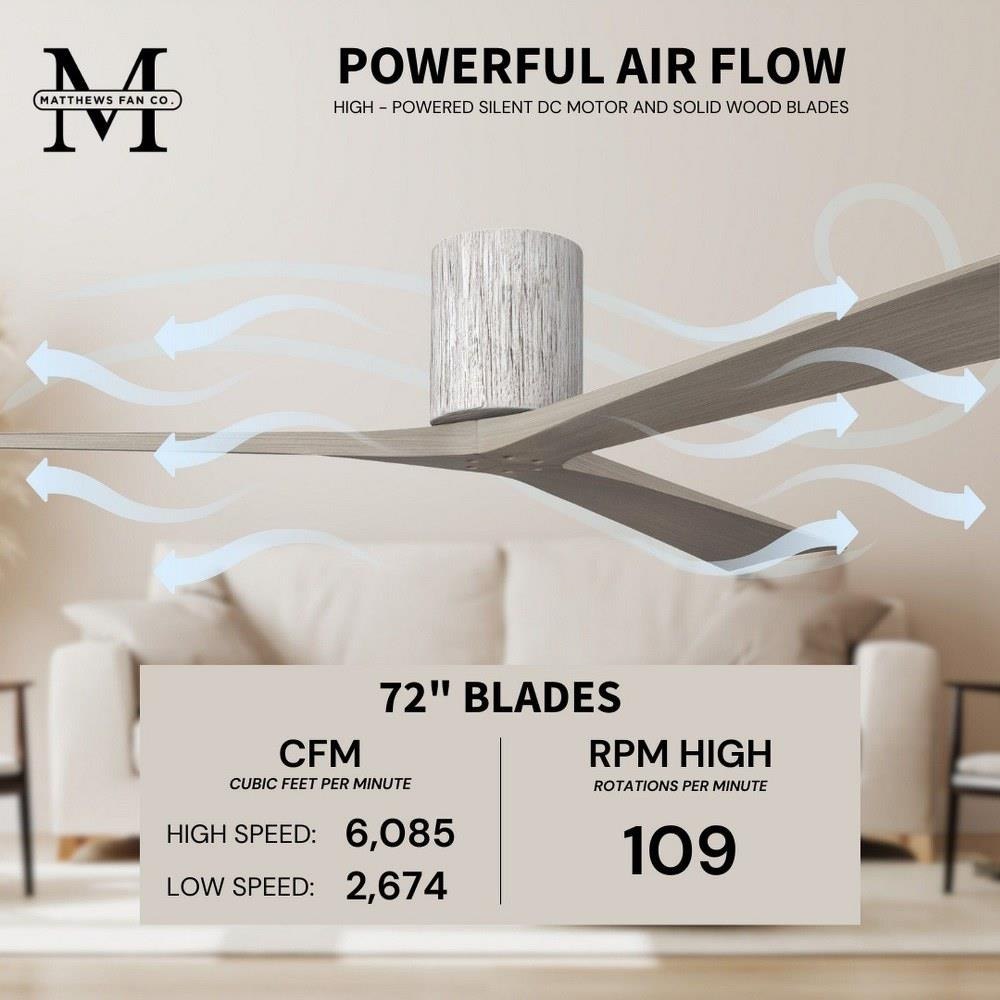 M
MATTHEWS FAN CO.

POWERFUL AIR FLOW

HIGH - POWERED SILENT DC MOTOR AND SOLID WOOD BLADES

72" BLADES

CFM
CUBIC FEET PER MINUTE

HIGH SPEED: 6,085

LOW SPEED: 2,674

RPM HIGH
ROTATIONS PER MINUTE

109