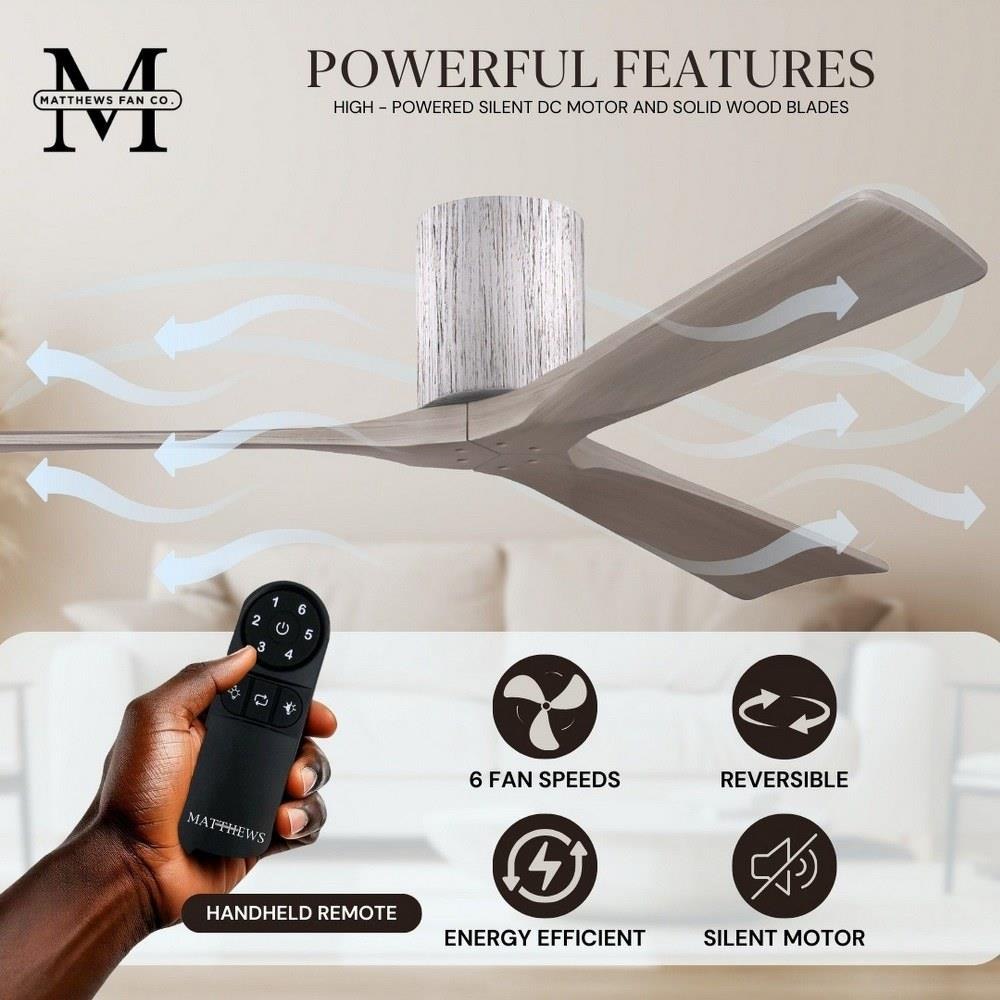 M
MATTHEWS FAN CO.

POWERFUL FEATURES
HIGH - POWERED SILENT DC MOTOR AND SOLID WOOD BLADES

1 6
2 5
3 4

MATTHEWS

HANDHELD REMOTE

6 FAN SPEEDS

REVERSIBLE

ENERGY EFFICIENT

SILENT MOTOR