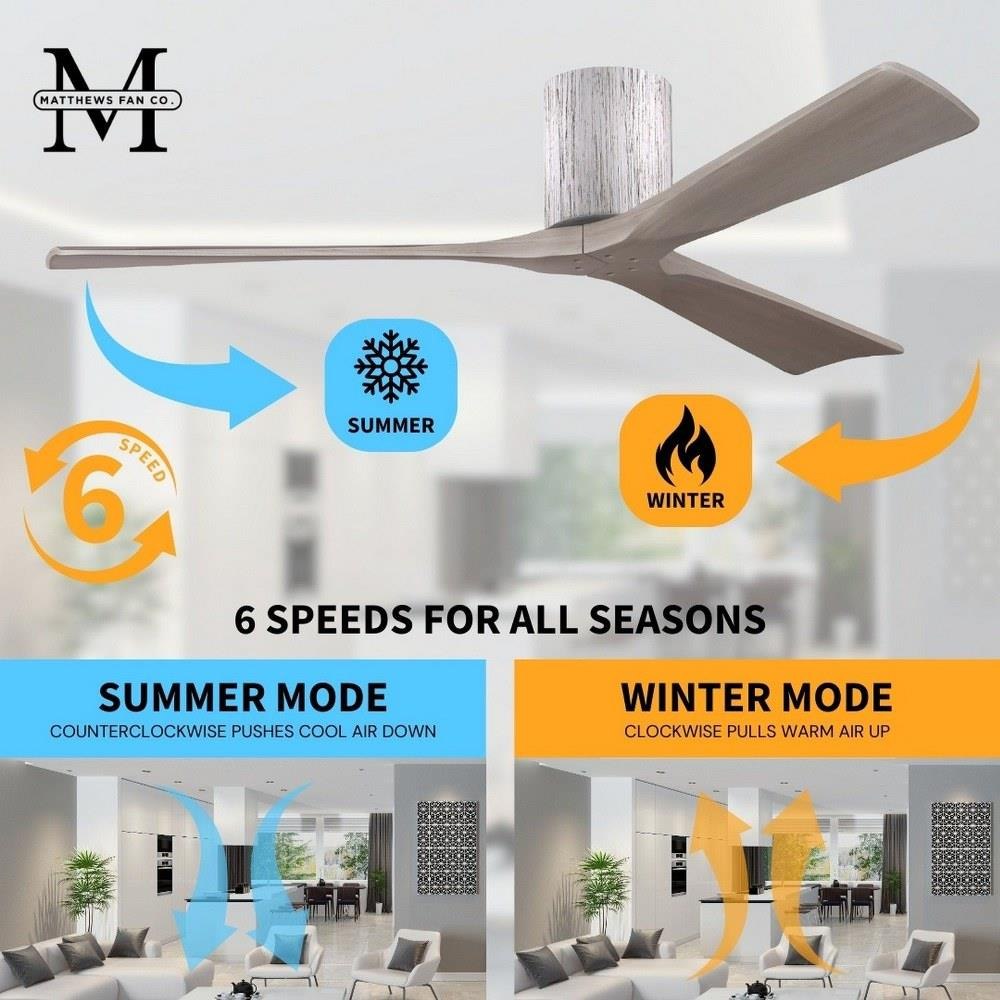 M
MATTHEWS FAN CO.

SUMMER

WINTER

6
SPEED

6 SPEEDS FOR ALL SEASONS

SUMMER MODE
COUNTERCLOCKWISE PUSHES COOL AIR DOWN

WINTER MODE
CLOCKWISE PULLS WARM AIR UP