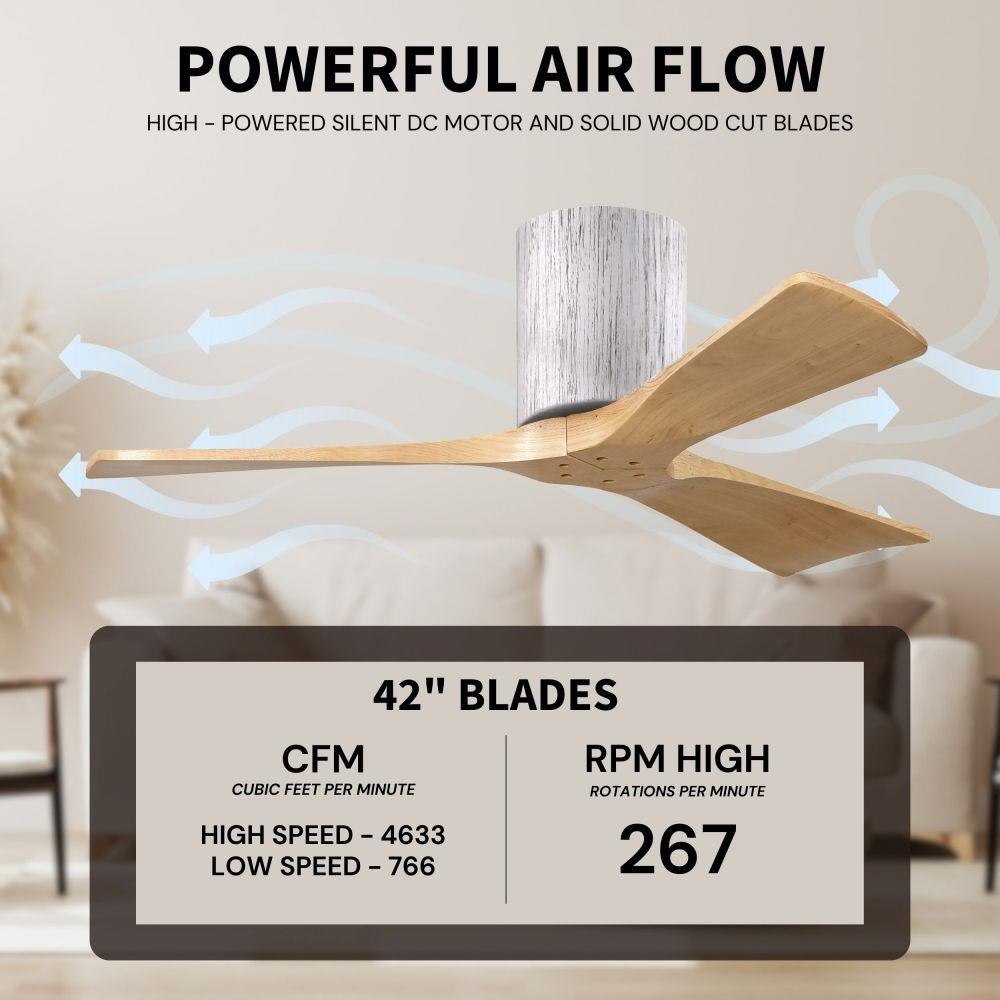 POWERFUL AIR FLOW

HIGH - POWERED SILENT DC MOTOR AND SOLID WOOD CUT BLADES

42" BLADES

CFM
CUBIC FEET PER MINUTE

HIGH SPEED - 4633
LOW SPEED - 766

RPM HIGH
ROTATIONS PER MINUTE

267