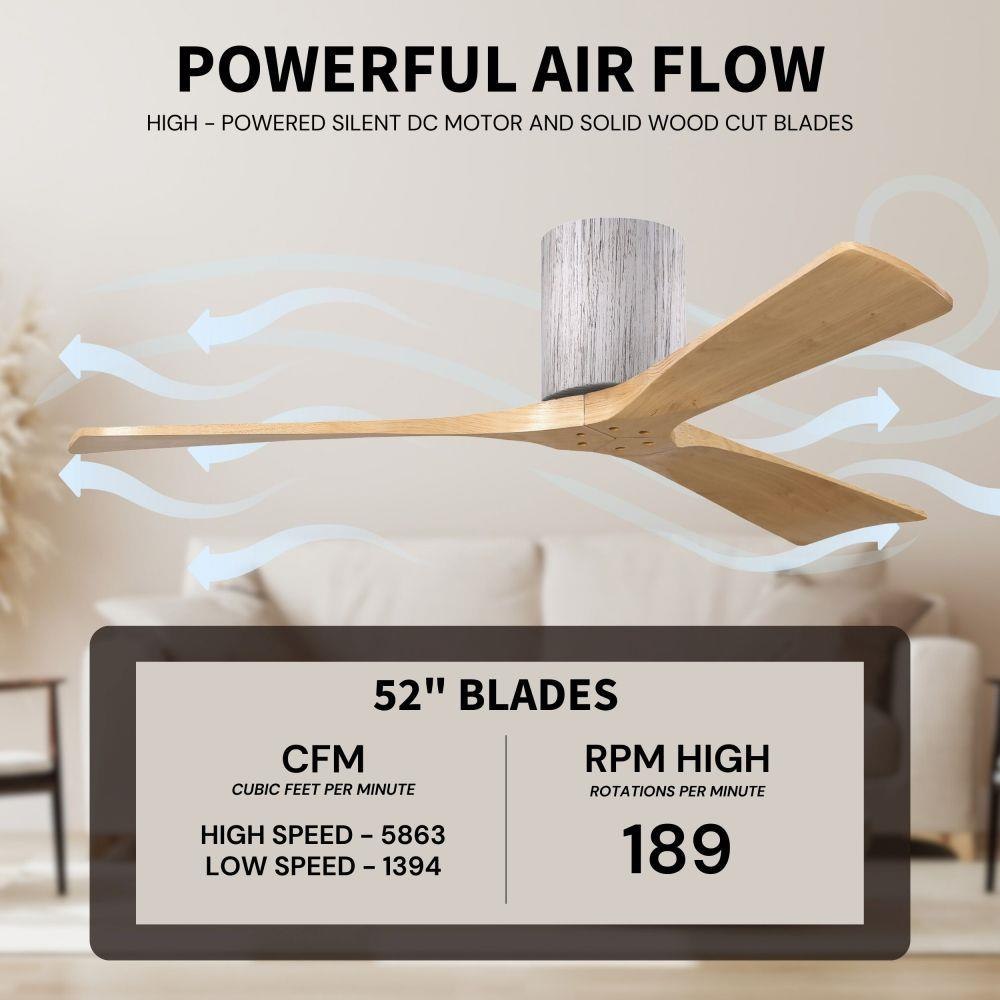 POWERFUL AIR FLOW

HIGH - POWERED SILENT DC MOTOR AND SOLID WOOD CUT BLADES

52" BLADES

CFM
CUBIC FEET PER MINUTE

HIGH SPEED - 5863
LOW SPEED - 1394

RPM HIGH
ROTATIONS PER MINUTE

189