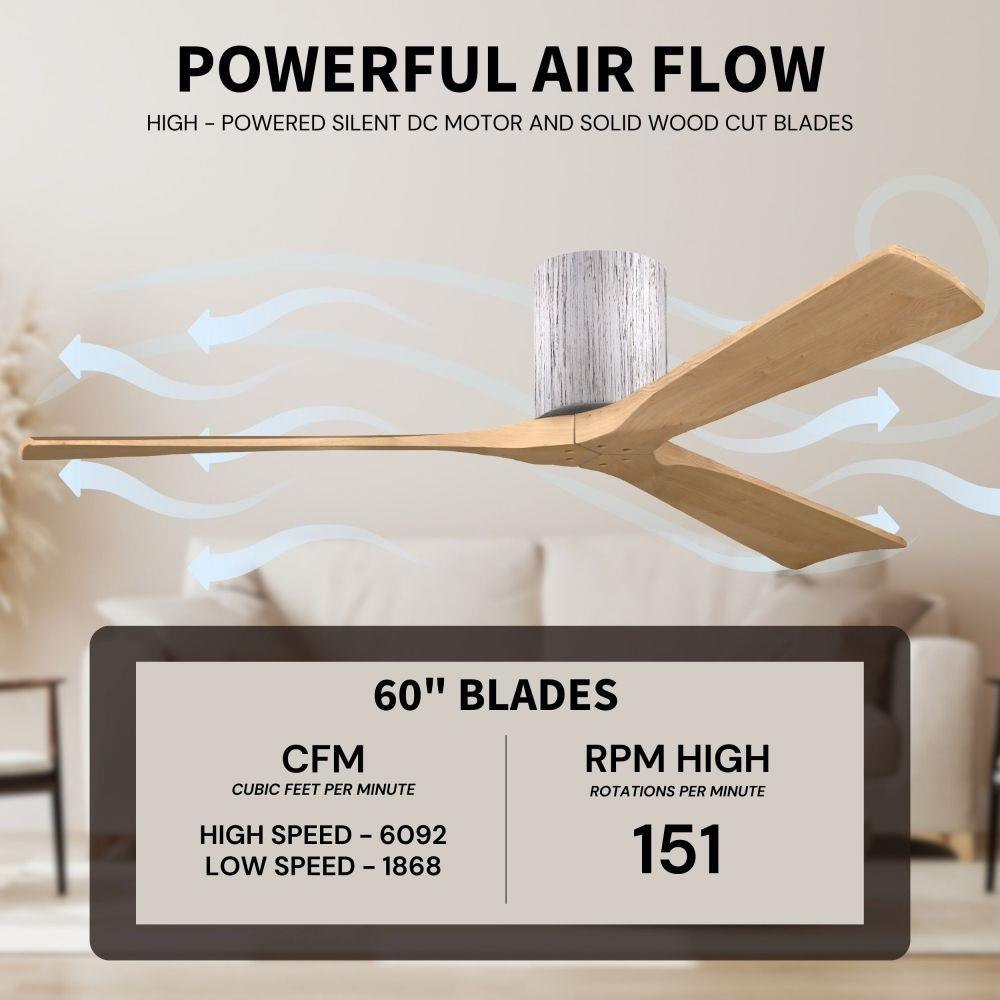 POWERFUL AIR FLOW
HIGH - POWERED SILENT DC MOTOR AND SOLID WOOD CUT BLADES

60" BLADES

CFM
CUBIC FEET PER MINUTE

HIGH SPEED - 6092
LOW SPEED - 1868

RPM HIGH
ROTATIONS PER MINUTE

151