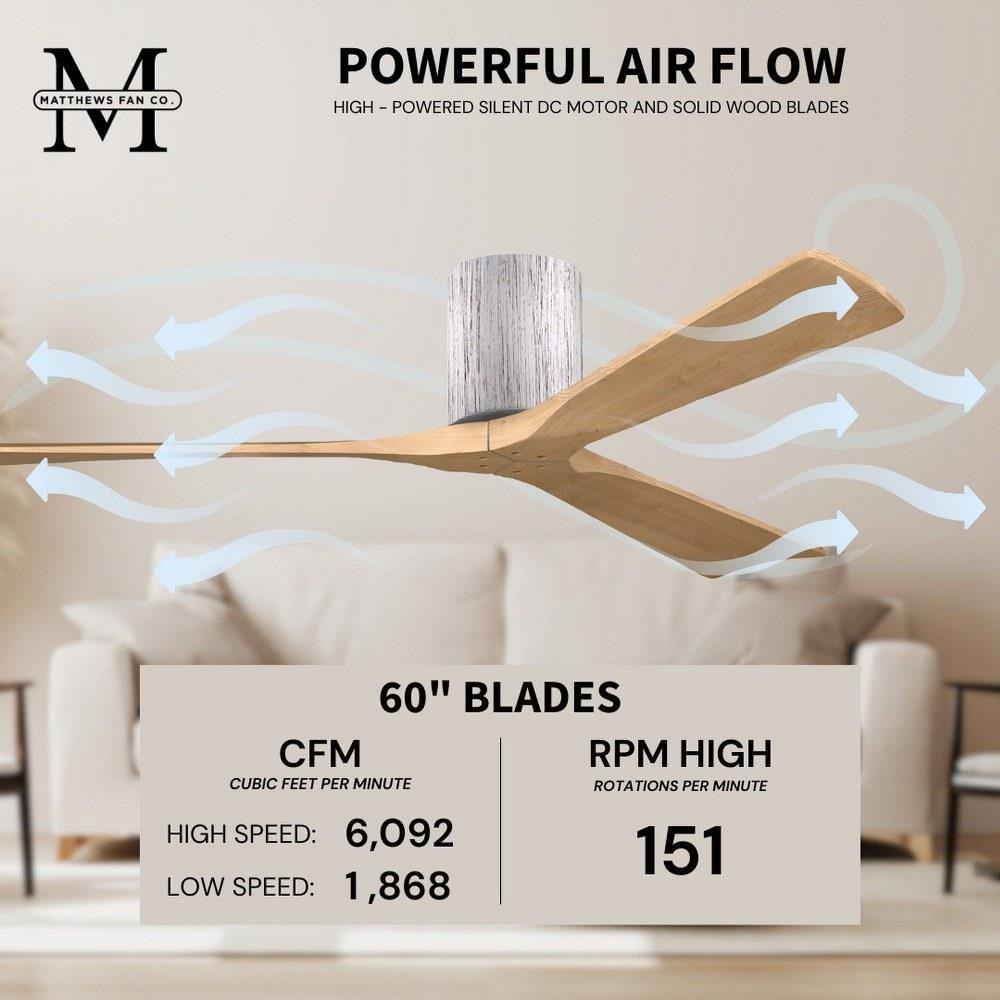 M
MATTHEWS FAN CO.

POWERFUL AIR FLOW
HIGH - POWERED SILENT DC MOTOR AND SOLID WOOD BLADES

60" BLADES

CFM
CUBIC FEET PER MINUTE

HIGH SPEED: 6,092
LOW SPEED: 1,868

RPM HIGH
ROTATIONS PER MINUTE

151