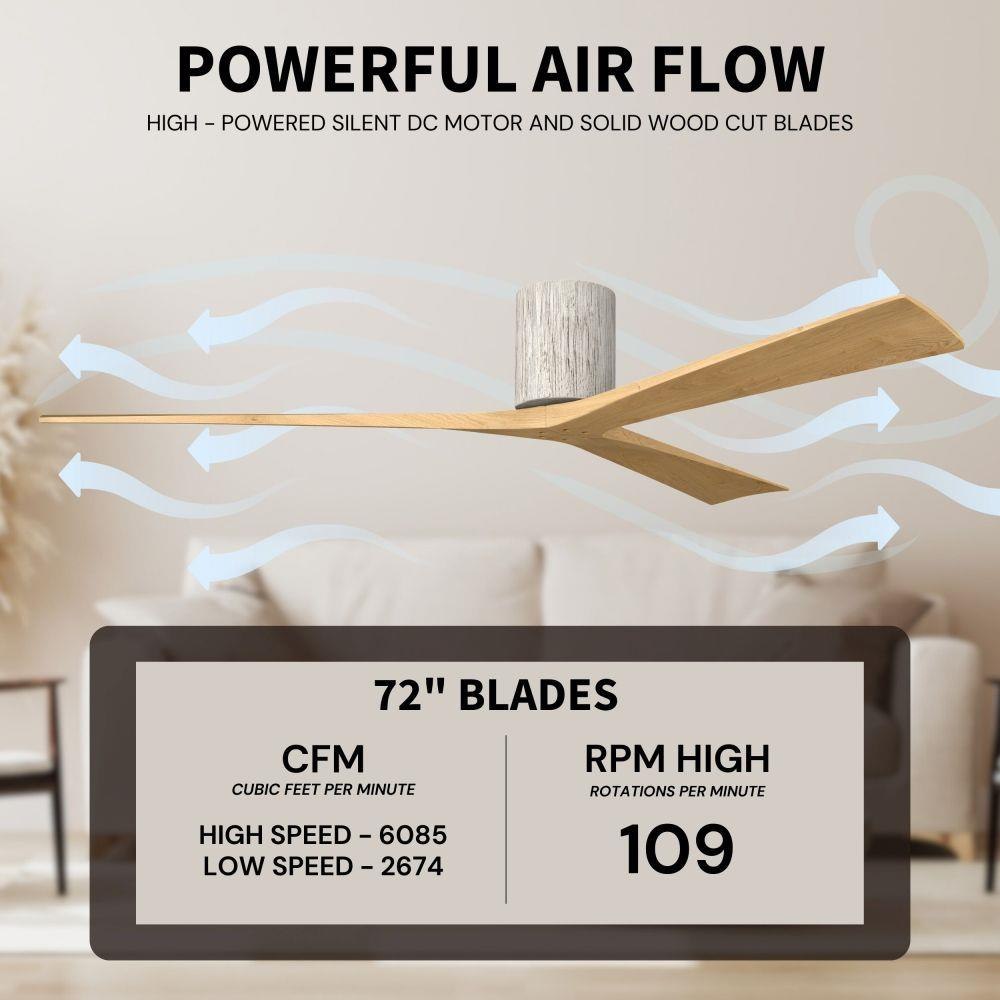 POWERFUL AIR FLOW

HIGH - POWERED SILENT DC MOTOR AND SOLID WOOD CUT BLADES

72" BLADES

CFM
CUBIC FEET PER MINUTE

HIGH SPEED - 6085
LOW SPEED - 2674

RPM HIGH
ROTATIONS PER MINUTE

109