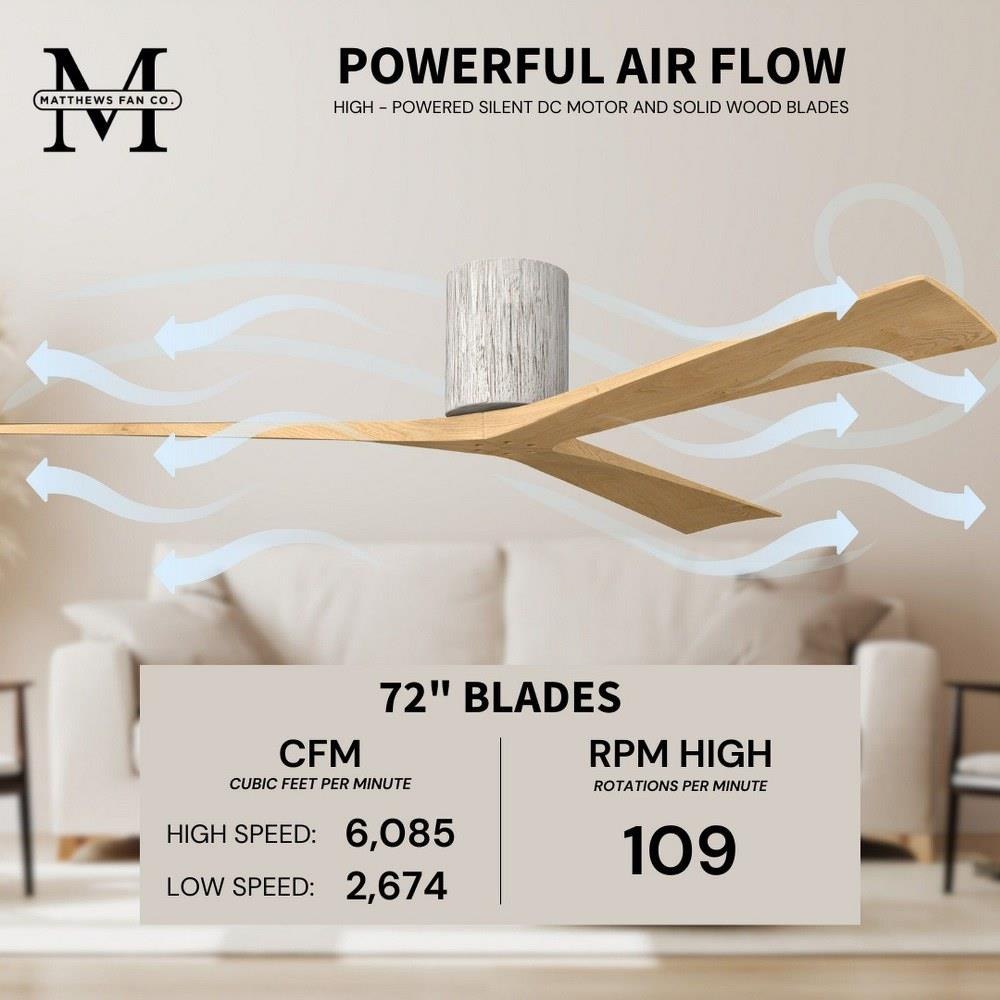 M
MATTHEWS FAN CO.

POWERFUL AIR FLOW

HIGH - POWERED SILENT DC MOTOR AND SOLID WOOD BLADES

72" BLADES

CFM
CUBIC FEET PER MINUTE

HIGH SPEED: 6,085

LOW SPEED: 2,674

RPM HIGH
ROTATIONS PER MINUTE

109