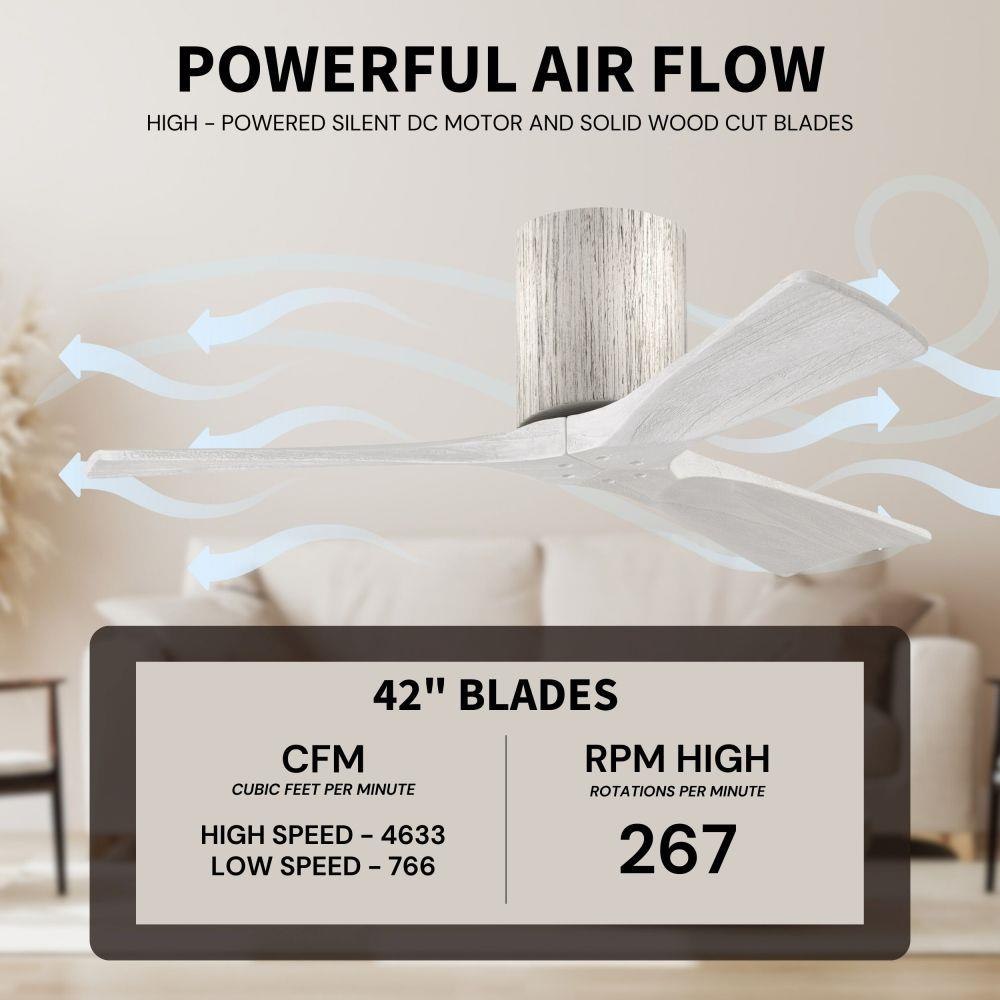 POWERFUL AIR FLOW

HIGH - POWERED SILENT DC MOTOR AND SOLID WOOD CUT BLADES

42" BLADES

CFM
CUBIC FEET PER MINUTE

HIGH SPEED - 4633
LOW SPEED - 766

RPM HIGH
ROTATIONS PER MINUTE

267