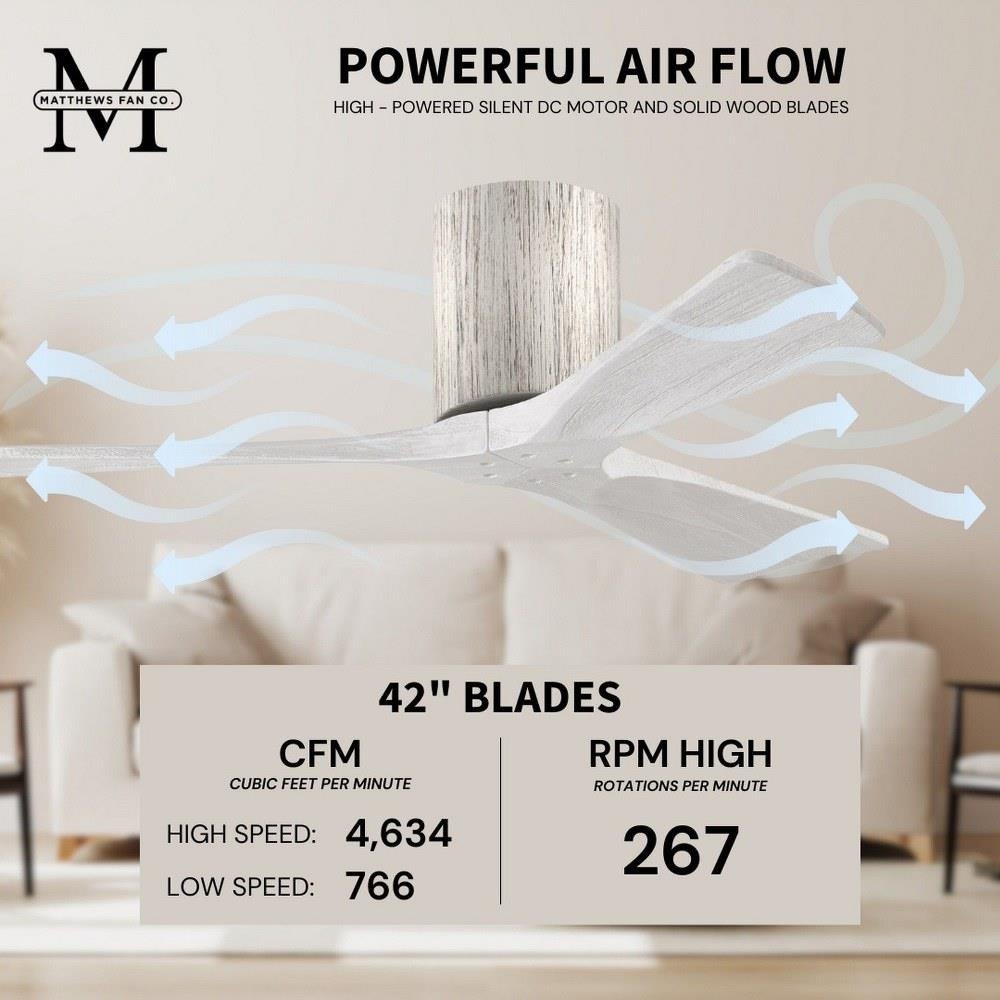 M
MATTHEWS FAN CO.

POWERFUL AIR FLOW

HIGH - POWERED SILENT DC MOTOR AND SOLID WOOD BLADES

42" BLADES

CFM
CUBIC FEET PER MINUTE

HIGH SPEED: 4,634
LOW SPEED: 766

RPM HIGH
ROTATIONS PER MINUTE

267