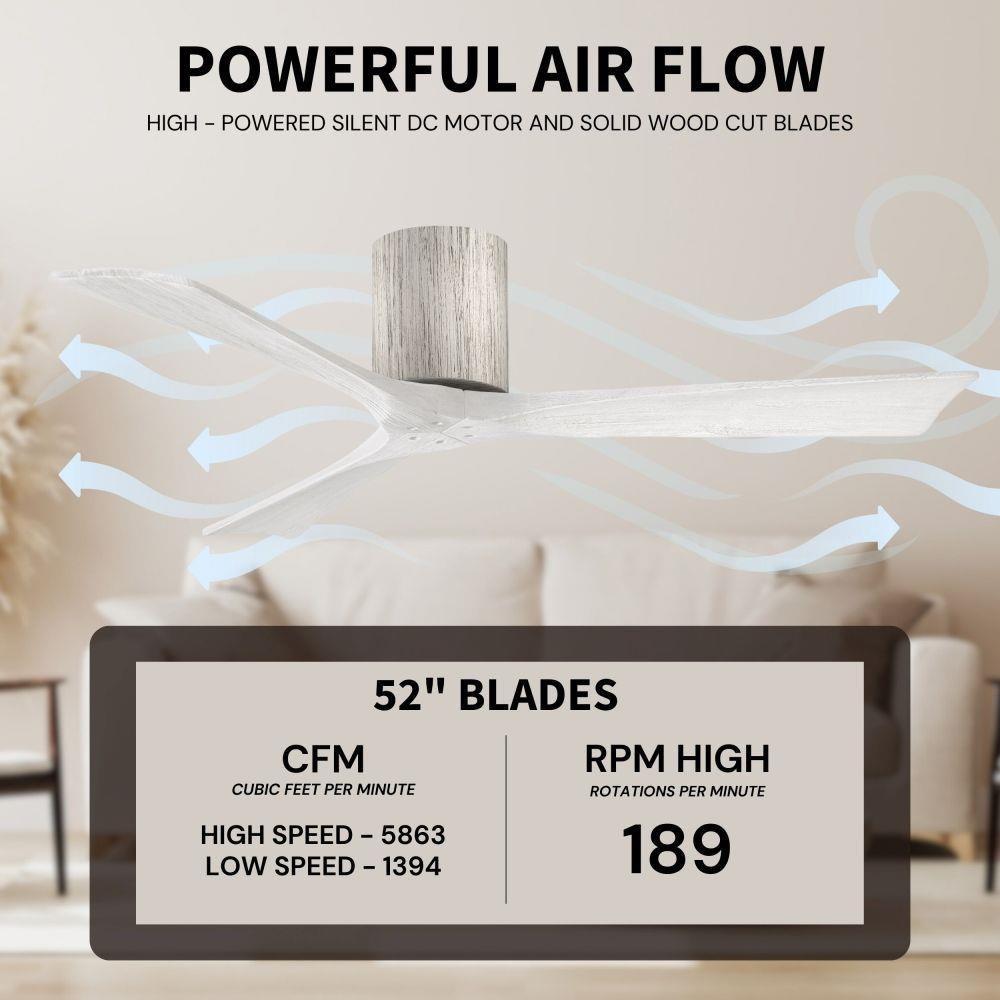 POWERFUL AIR FLOW

HIGH - POWERED SILENT DC MOTOR AND SOLID WOOD CUT BLADES

52" BLADES

CFM
CUBIC FEET PER MINUTE

HIGH SPEED - 5863
LOW SPEED - 1394

RPM HIGH
ROTATIONS PER MINUTE

189