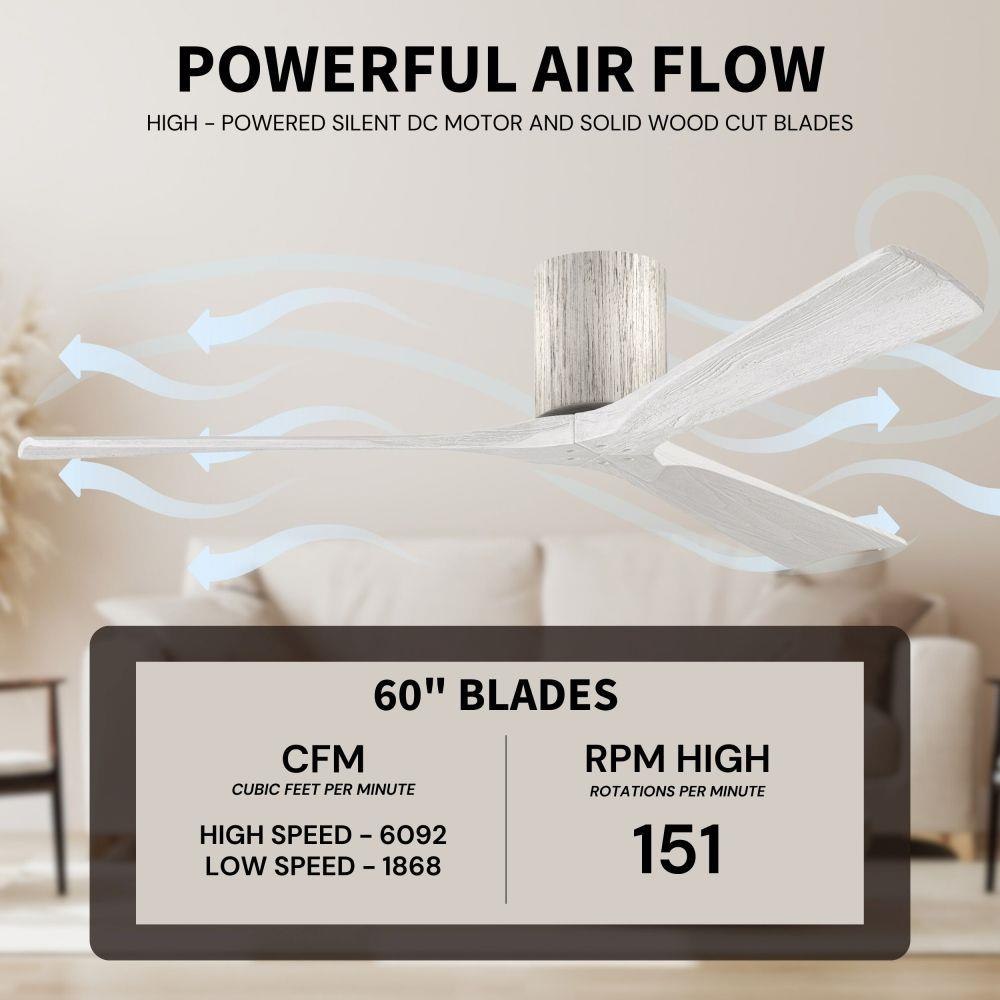 POWERFUL AIR FLOW
HIGH - POWERED SILENT DC MOTOR AND SOLID WOOD CUT BLADES

60" BLADES

CFM
CUBIC FEET PER MINUTE

HIGH SPEED - 6092
LOW SPEED - 1868

RPM HIGH
ROTATIONS PER MINUTE

151