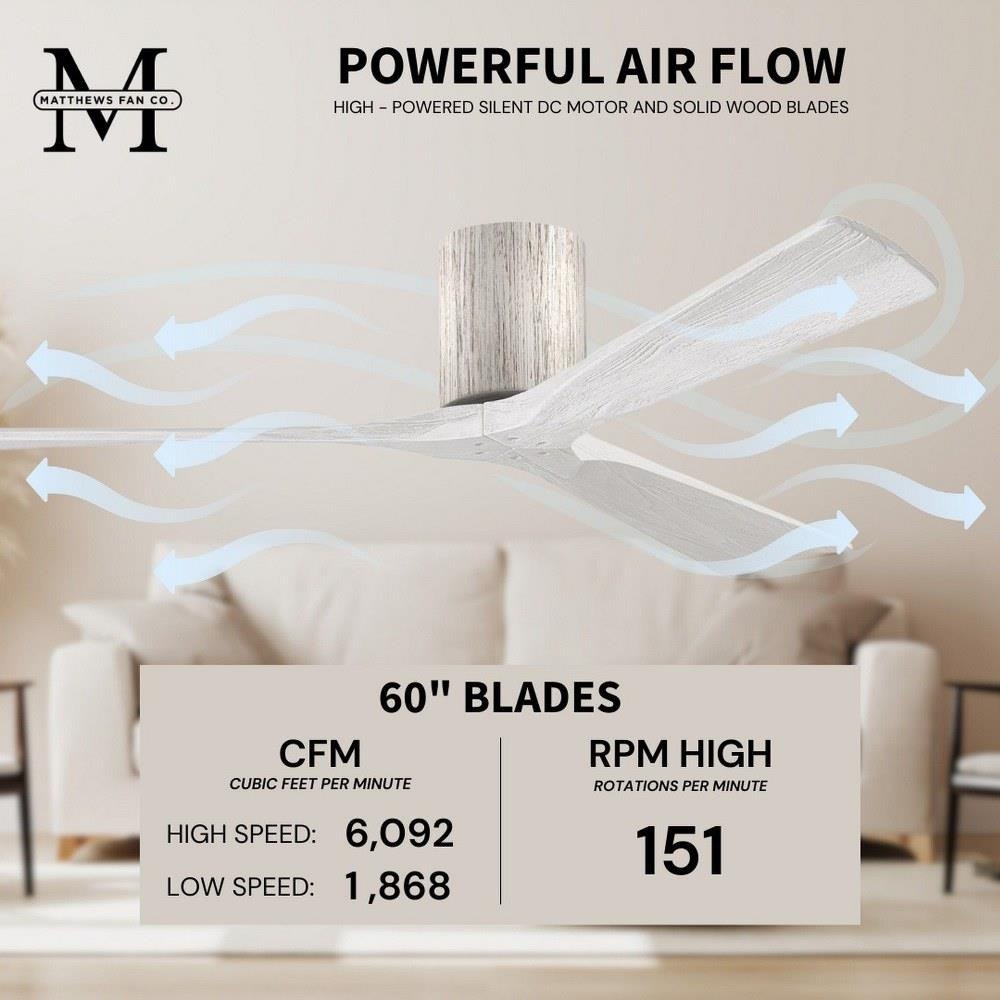 M
MATTHEWS FAN CO.

POWERFUL AIR FLOW
HIGH - POWERED SILENT DC MOTOR AND SOLID WOOD BLADES

60" BLADES

CFM
CUBIC FEET PER MINUTE
HIGH SPEED: 6,092
LOW SPEED: 1,868

RPM HIGH
ROTATIONS PER MINUTE
151