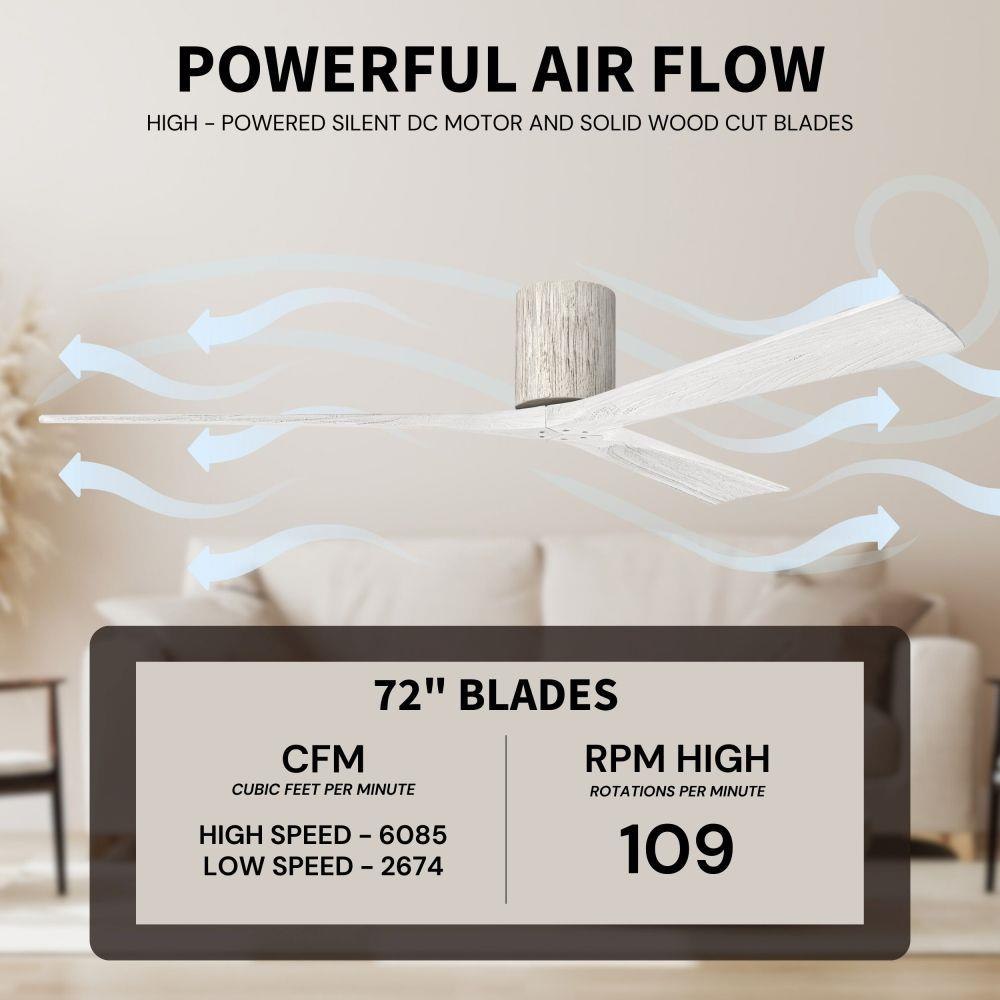 POWERFUL AIR FLOW

HIGH - POWERED SILENT DC MOTOR AND SOLID WOOD CUT BLADES

72" BLADES

CFM
CUBIC FEET PER MINUTE

HIGH SPEED - 6085
LOW SPEED - 2674

RPM HIGH
ROTATIONS PER MINUTE

109