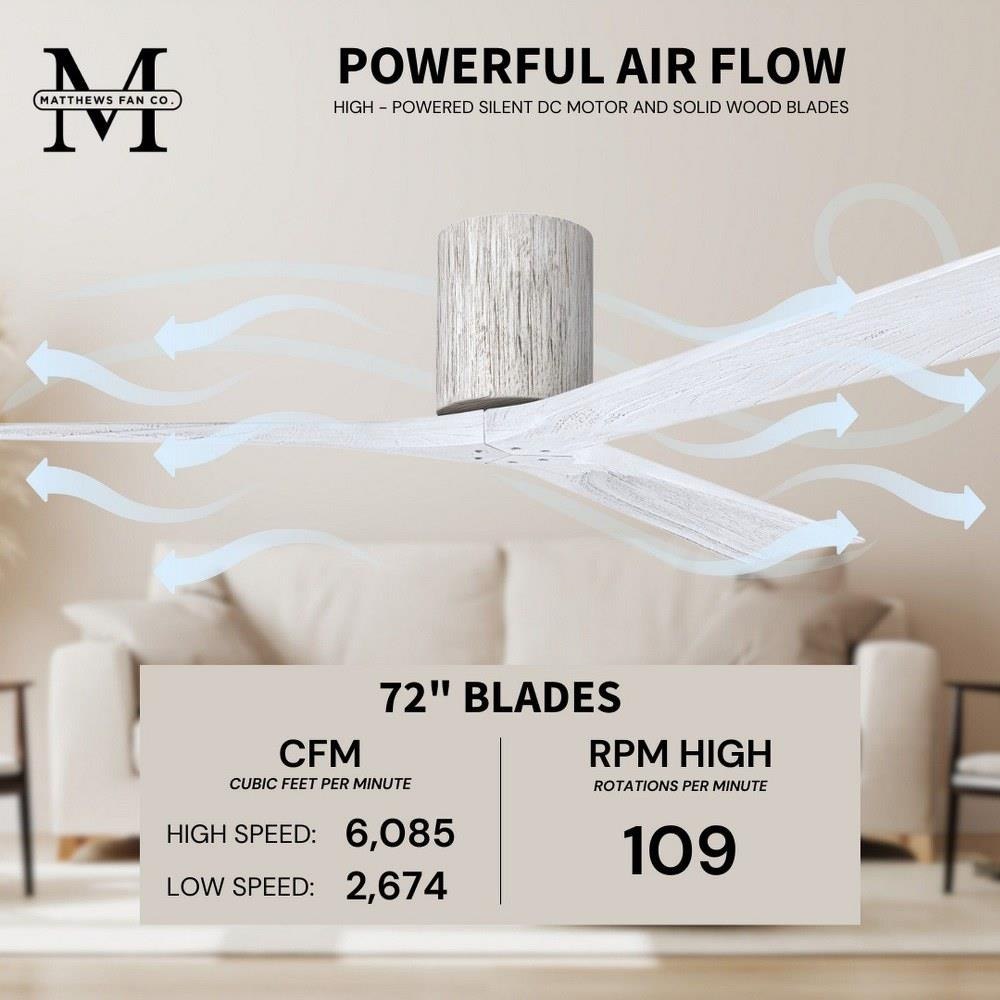 M
MATTHEWS FAN CO.

POWERFUL AIR FLOW
HIGH - POWERED SILENT DC MOTOR AND SOLID WOOD BLADES

72" BLADES

CFM
CUBIC FEET PER MINUTE
HIGH SPEED: 6,085
LOW SPEED: 2,674

RPM HIGH
ROTATIONS PER MINUTE
109