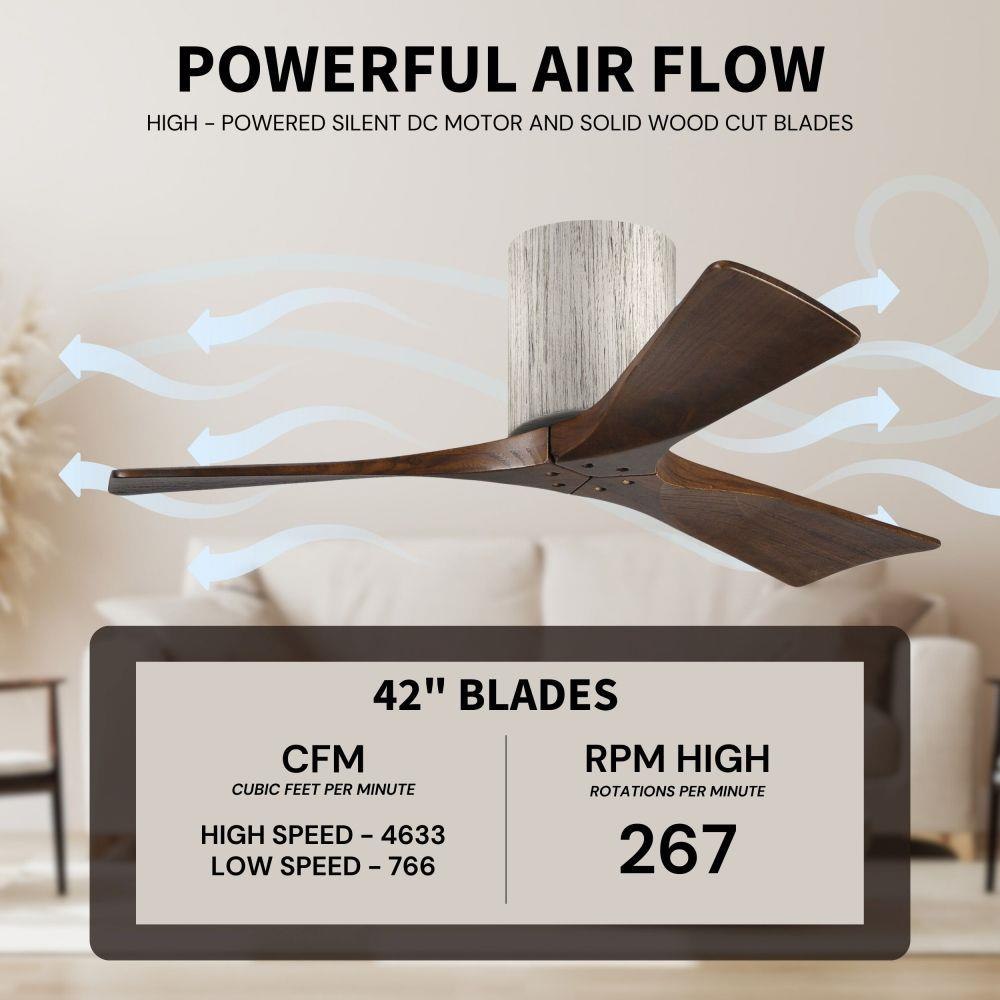 POWERFUL AIR FLOW

HIGH - POWERED SILENT DC MOTOR AND SOLID WOOD CUT BLADES

42" BLADES

CFM
CUBIC FEET PER MINUTE

HIGH SPEED - 4633
LOW SPEED - 766

RPM HIGH
ROTATIONS PER MINUTE

267