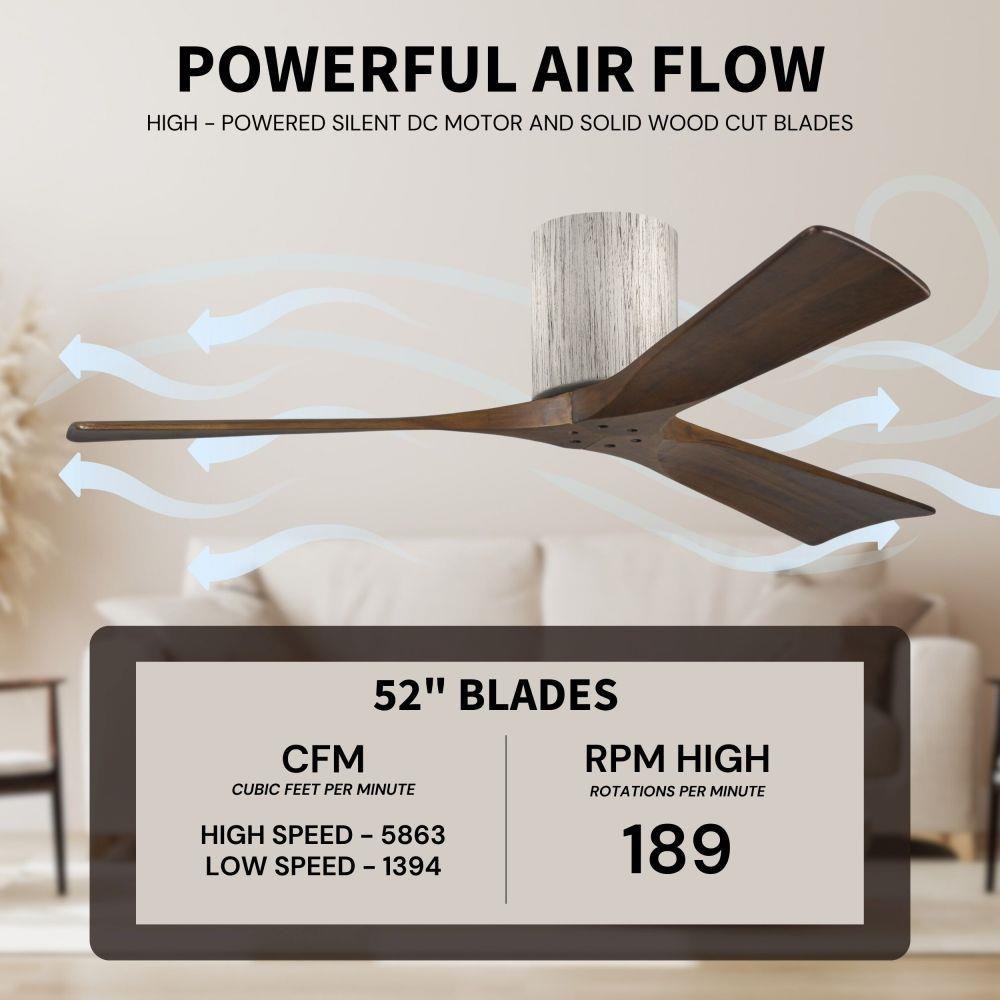 POWERFUL AIR FLOW

HIGH - POWERED SILENT DC MOTOR AND SOLID WOOD CUT BLADES

52" BLADES

CFM
CUBIC FEET PER MINUTE

HIGH SPEED - 5863
LOW SPEED - 1394

RPM HIGH
ROTATIONS PER MINUTE

189