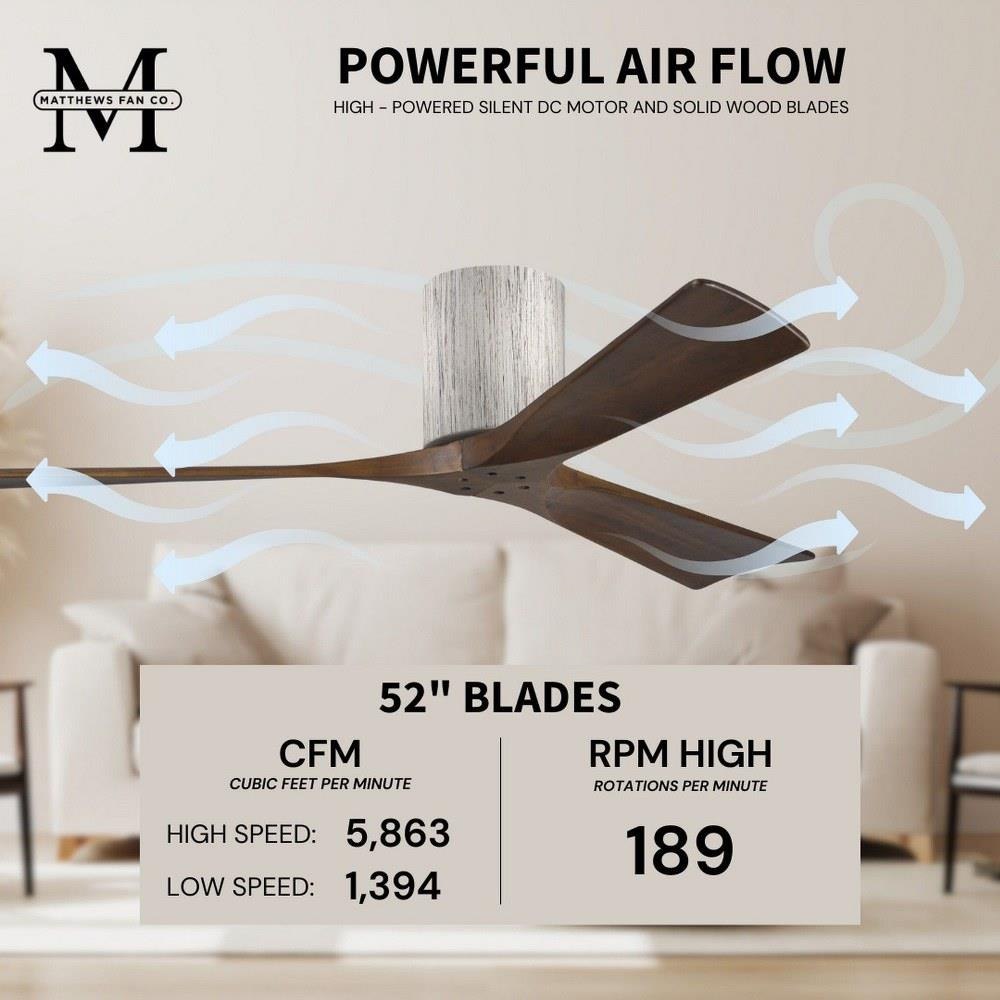 M
MATTHEWS FAN CO.

POWERFUL AIR FLOW
HIGH - POWERED SILENT DC MOTOR AND SOLID WOOD BLADES

52" BLADES

CFM
CUBIC FEET PER MINUTE
HIGH SPEED: 5,863
LOW SPEED: 1,394

RPM HIGH
ROTATIONS PER MINUTE
189