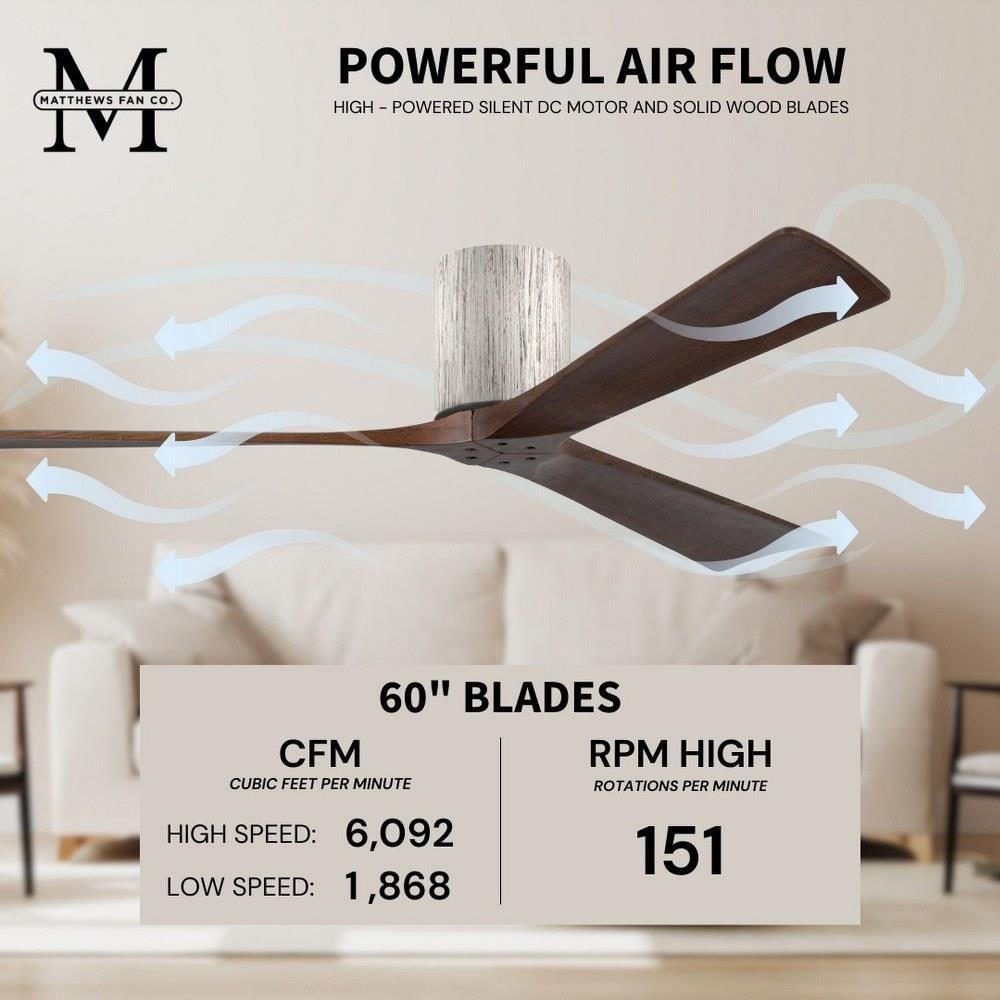 M
MATTHEWS FAN CO.

POWERFUL AIR FLOW

HIGH - POWERED SILENT DC MOTOR AND SOLID WOOD BLADES

60" BLADES

CFM
CUBIC FEET PER MINUTE

HIGH SPEED: 6,092

LOW SPEED: 1,868

RPM HIGH
ROTATIONS PER MINUTE

151