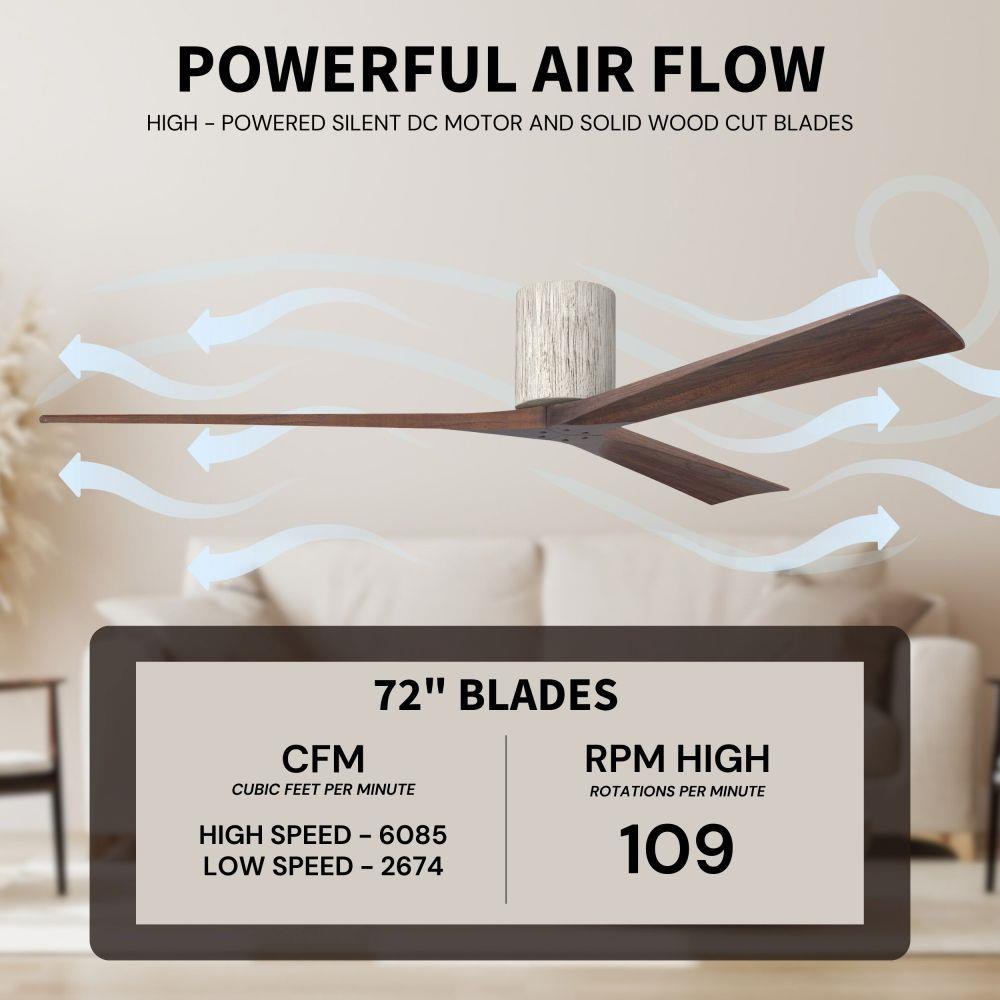 POWERFUL AIR FLOW

HIGH - POWERED SILENT DC MOTOR AND SOLID WOOD CUT BLADES

72" BLADES

CFM
CUBIC FEET PER MINUTE

HIGH SPEED - 6085
LOW SPEED - 2674

RPM HIGH
ROTATIONS PER MINUTE

109