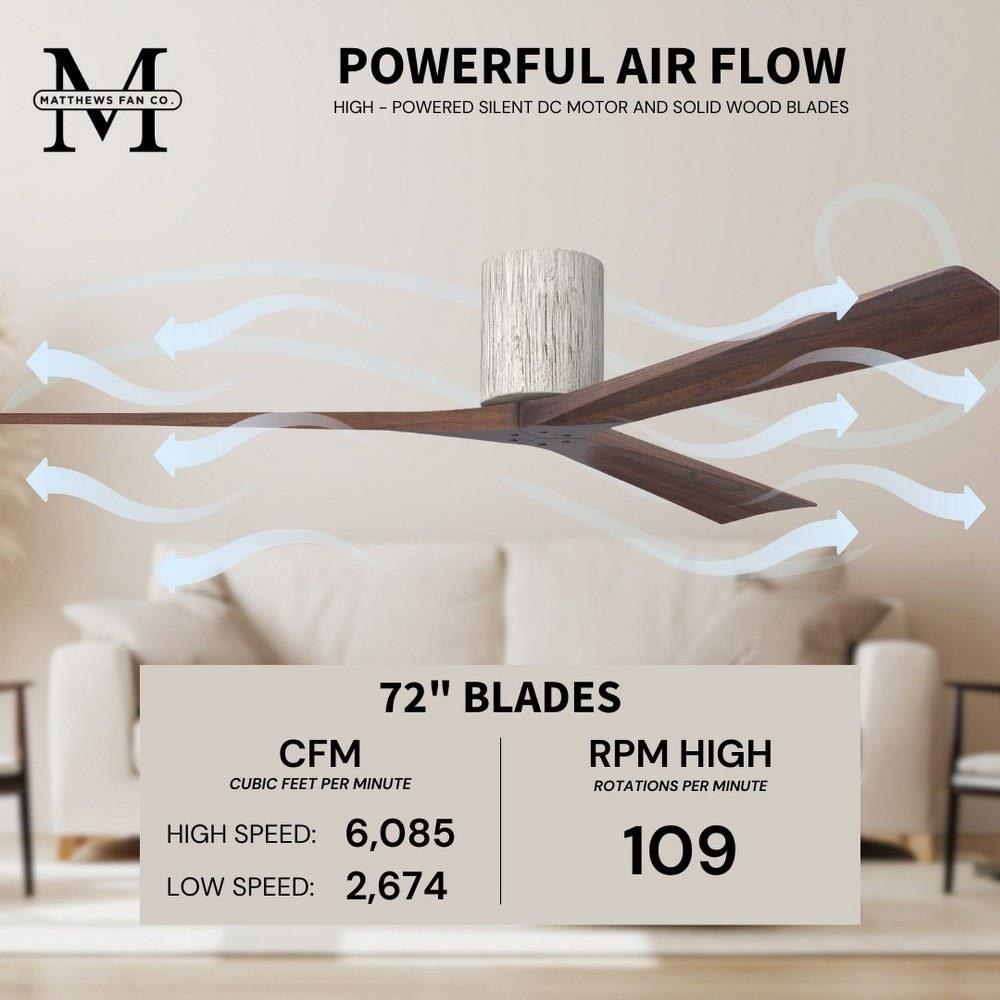 M
MATTHEWS FAN CO.

POWERFUL AIR FLOW

HIGH - POWERED SILENT DC MOTOR AND SOLID WOOD BLADES

72" BLADES

CFM
CUBIC FEET PER MINUTE

HIGH SPEED: 6,085
LOW SPEED: 2,674

RPM HIGH
ROTATIONS PER MINUTE

109