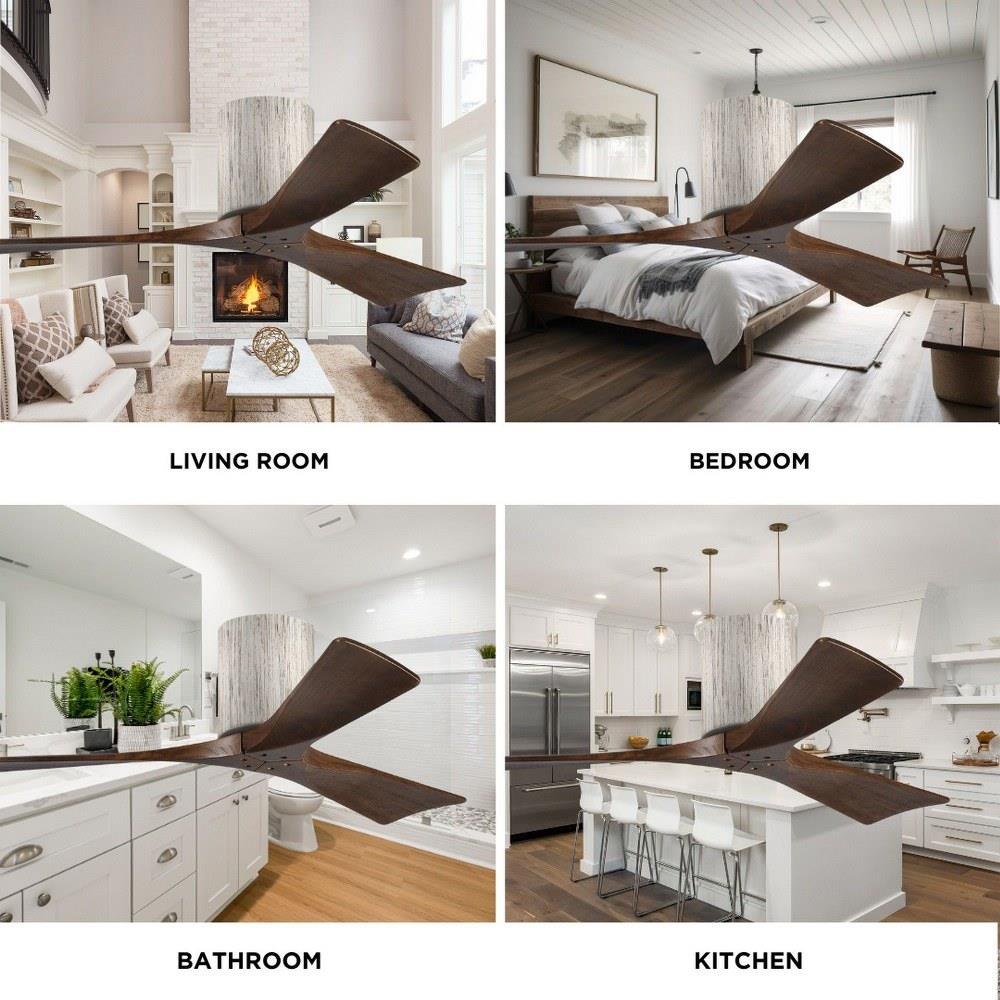 LIVING ROOM

BEDROOM

BATHROOM

KITCHEN