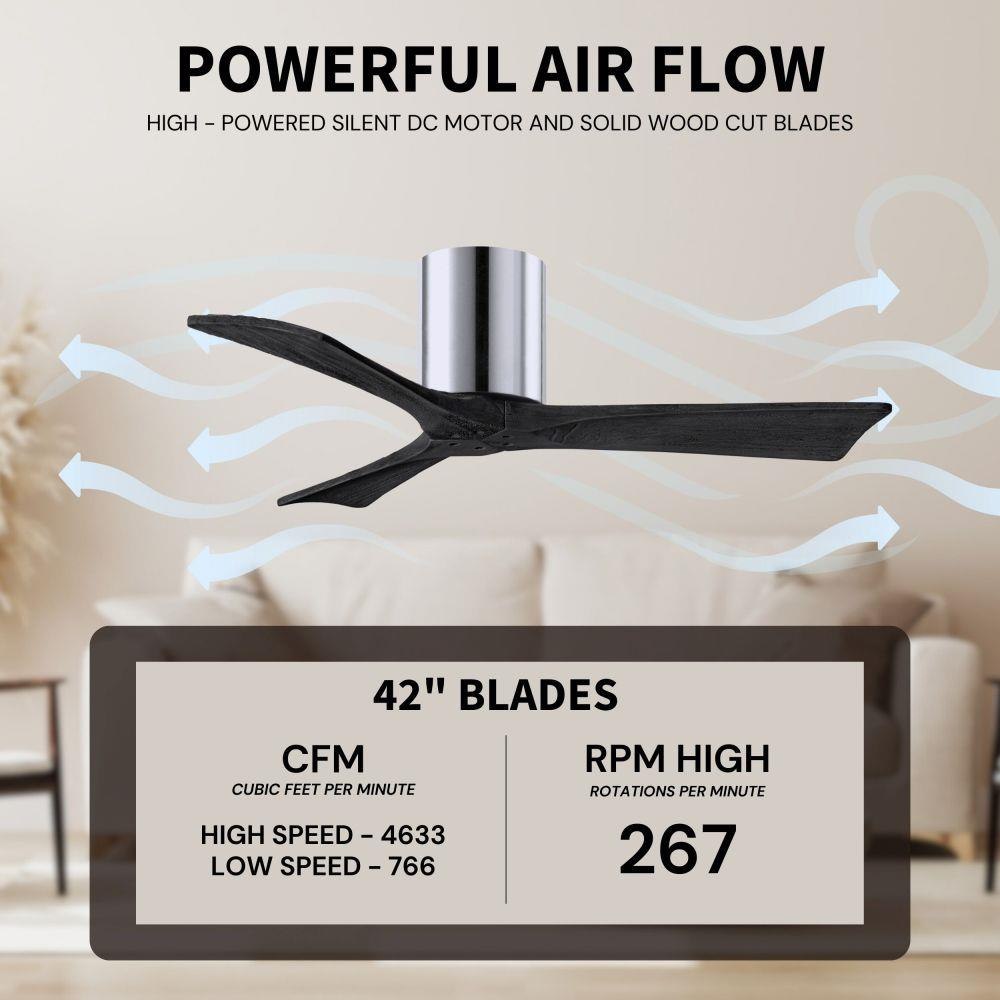 POWERFUL AIR FLOW

HIGH - POWERED SILENT DC MOTOR AND SOLID WOOD CUT BLADES

42" BLADES

CFM
CUBIC FEET PER MINUTE

HIGH SPEED - 4633
LOW SPEED - 766

RPM HIGH
ROTATIONS PER MINUTE

267