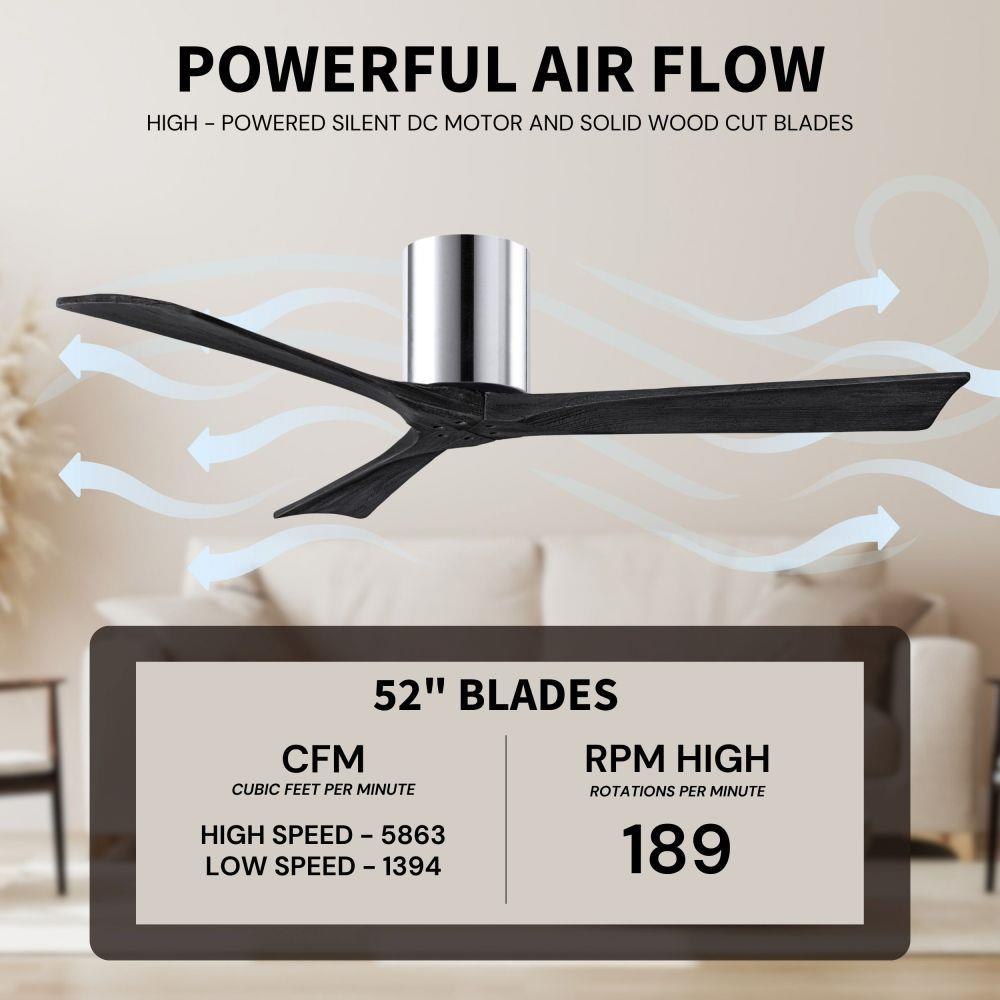 POWERFUL AIR FLOW

HIGH - POWERED SILENT DC MOTOR AND SOLID WOOD CUT BLADES

52" BLADES

CFM
CUBIC FEET PER MINUTE

HIGH SPEED - 5863
LOW SPEED - 1394

RPM HIGH
ROTATIONS PER MINUTE

189