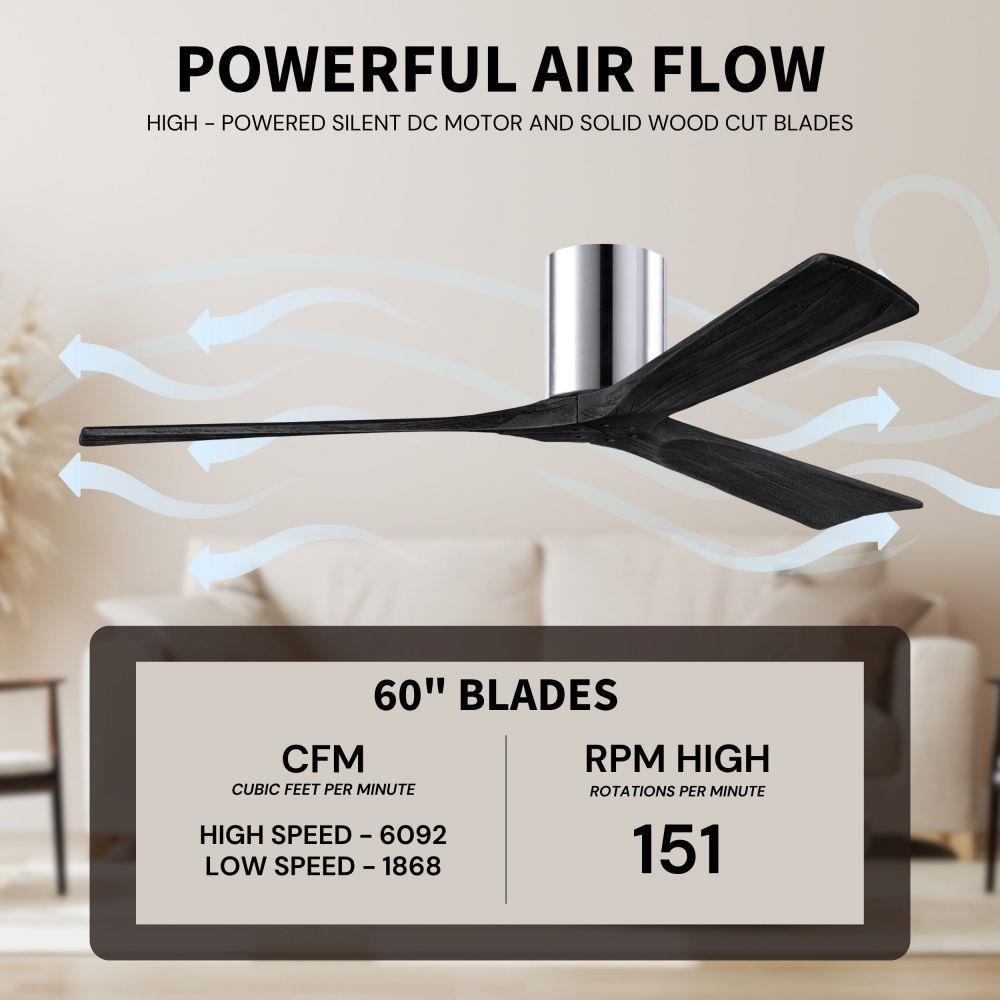 POWERFUL AIR FLOW

HIGH - POWERED SILENT DC MOTOR AND SOLID WOOD CUT BLADES

60" BLADES

CFM
CUBIC FEET PER MINUTE

HIGH SPEED - 6092
LOW SPEED - 1868

RPM HIGH
ROTATIONS PER MINUTE

151