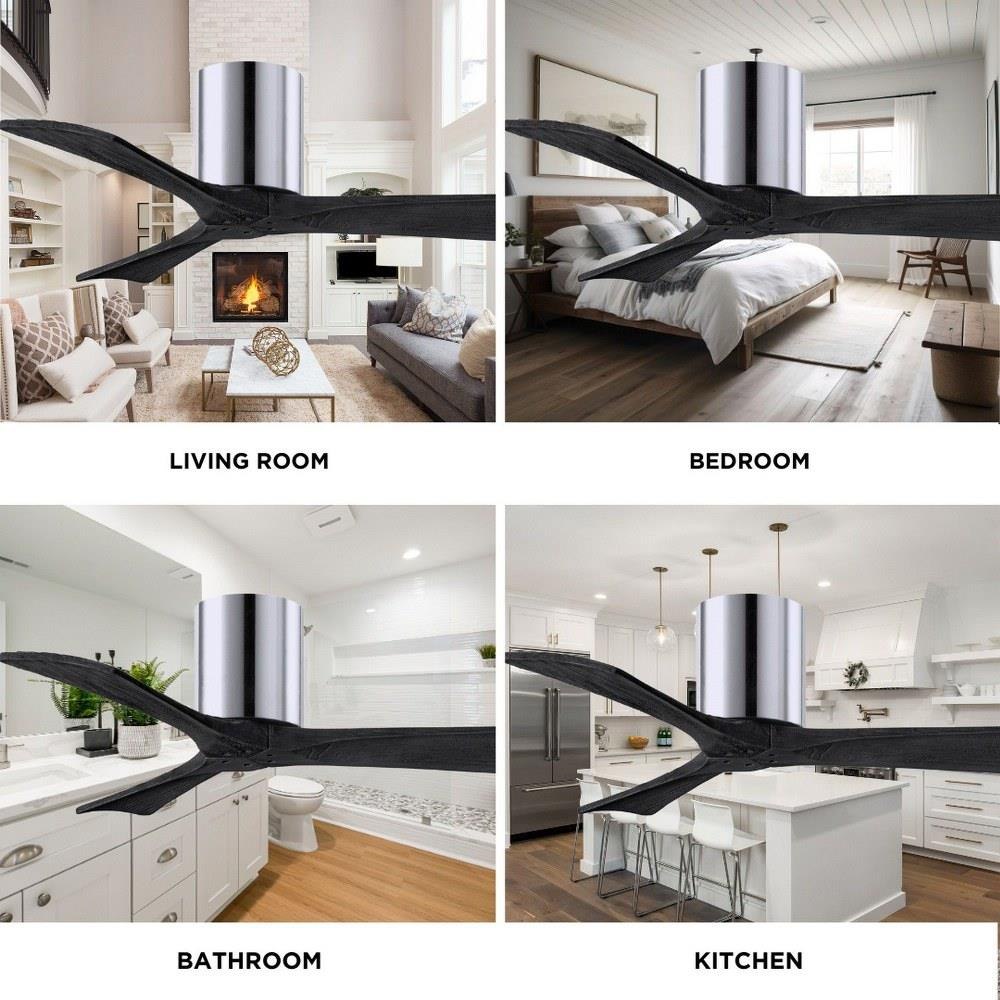 LIVING ROOM

BEDROOM

BATHROOM

KITCHEN