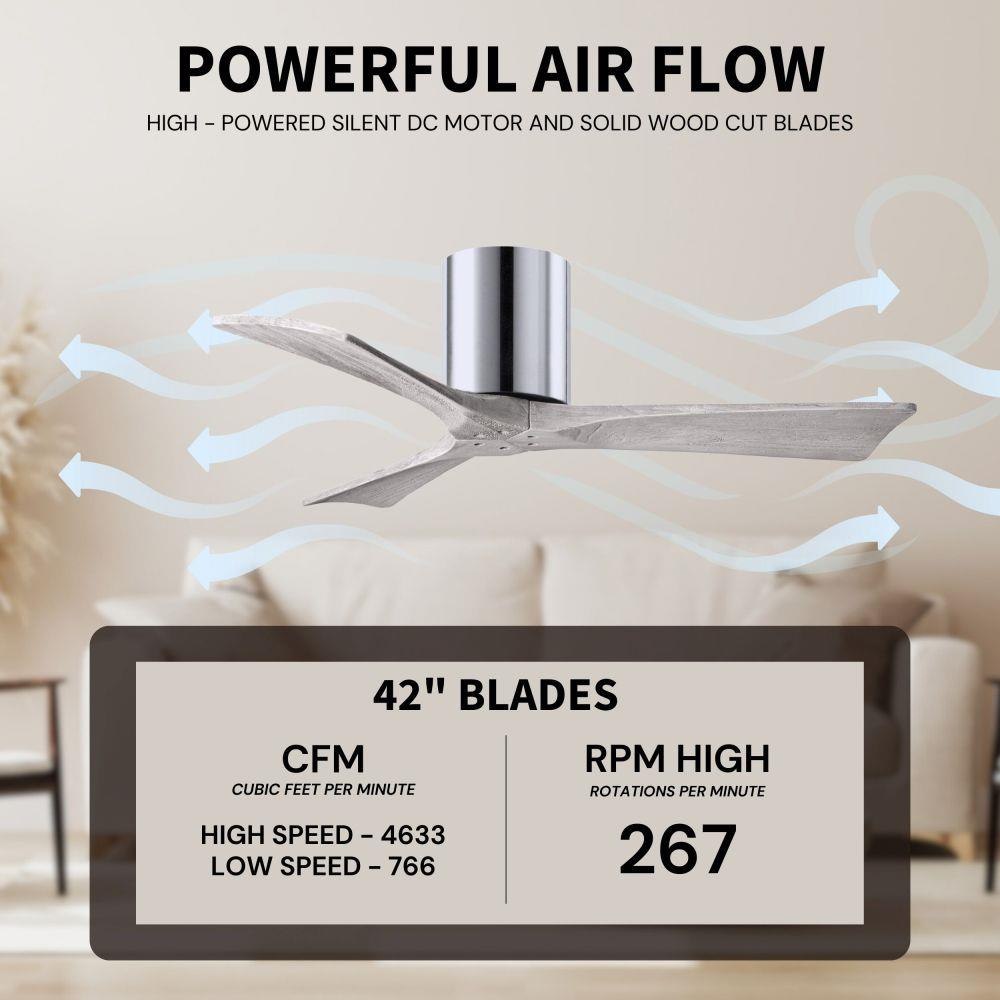 POWERFUL AIR FLOW

HIGH - POWERED SILENT DC MOTOR AND SOLID WOOD CUT BLADES

42" BLADES

CFM
CUBIC FEET PER MINUTE

HIGH SPEED - 4633
LOW SPEED - 766

RPM HIGH
ROTATIONS PER MINUTE

267