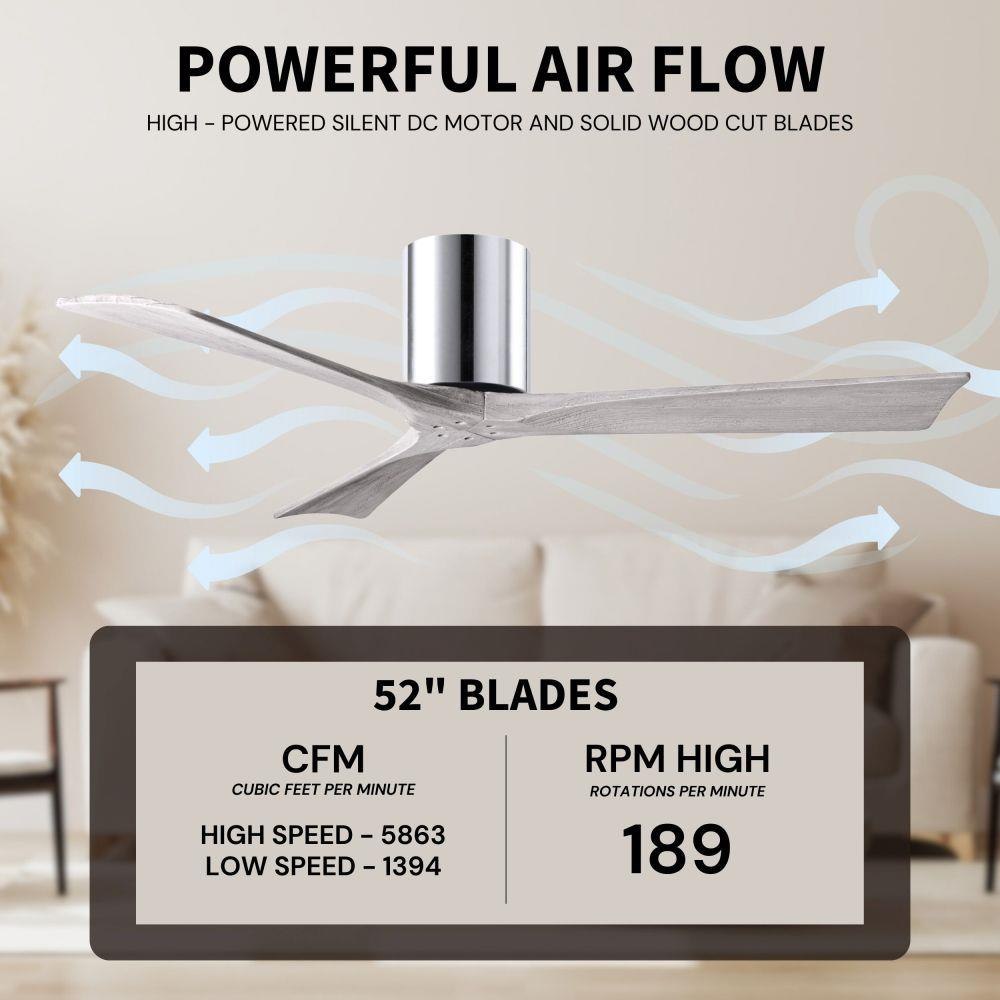 POWERFUL AIR FLOW

HIGH - POWERED SILENT DC MOTOR AND SOLID WOOD CUT BLADES

52" BLADES

CFM
CUBIC FEET PER MINUTE

HIGH SPEED - 5863
LOW SPEED - 1394

RPM HIGH
ROTATIONS PER MINUTE

189