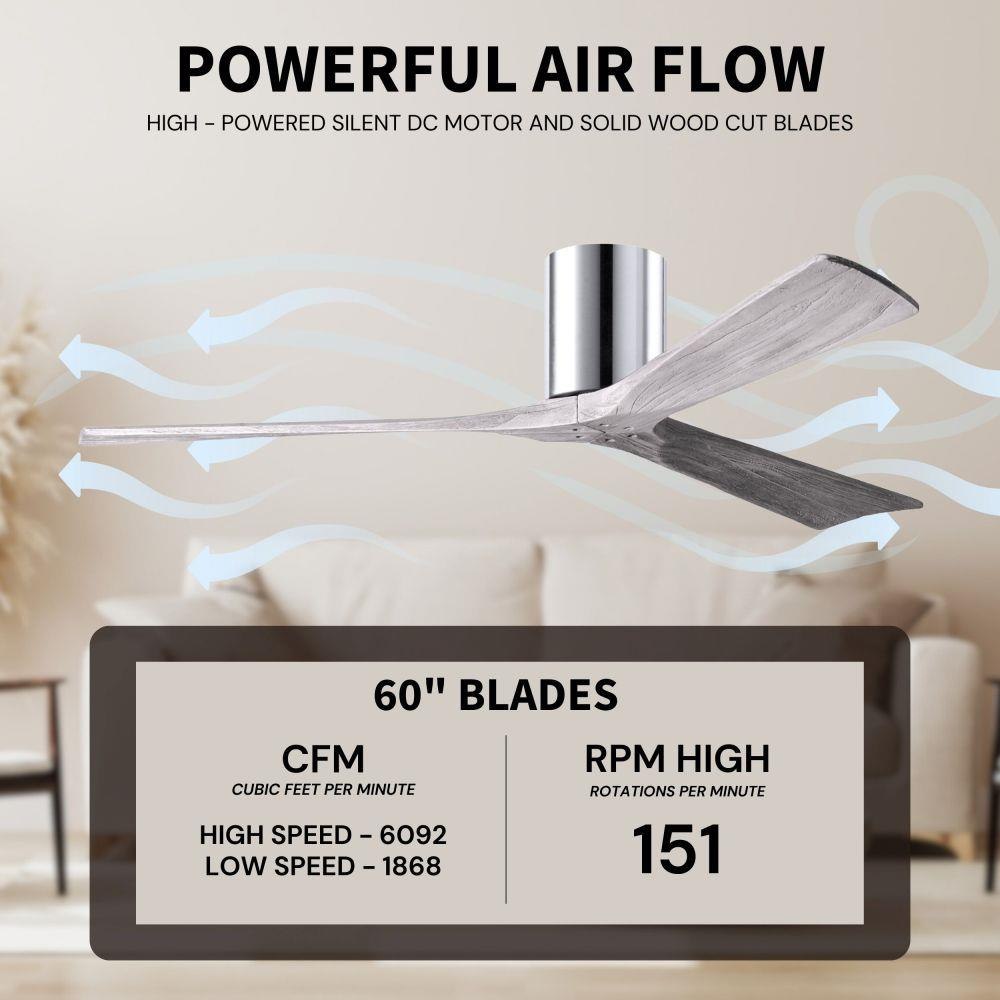 POWERFUL AIR FLOW

HIGH - POWERED SILENT DC MOTOR AND SOLID WOOD CUT BLADES

60" BLADES

CFM
CUBIC FEET PER MINUTE

HIGH SPEED - 6092
LOW SPEED - 1868

RPM HIGH
ROTATIONS PER MINUTE

151