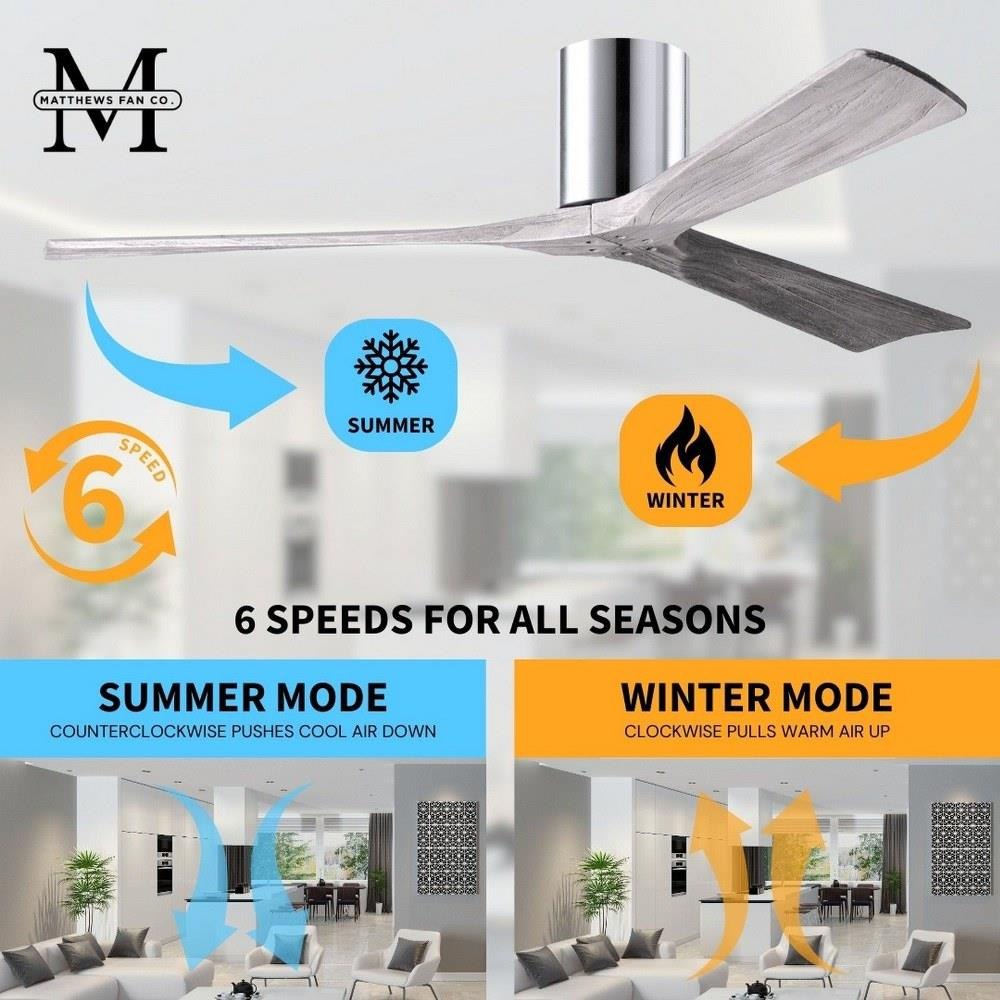 M
MATTHEWS FAN CO.

SUMMER

WINTER

6
SPEED

6 SPEEDS FOR ALL SEASONS

SUMMER MODE
COUNTERCLOCKWISE PUSHES COOL AIR DOWN

WINTER MODE
CLOCKWISE PULLS WARM AIR UP