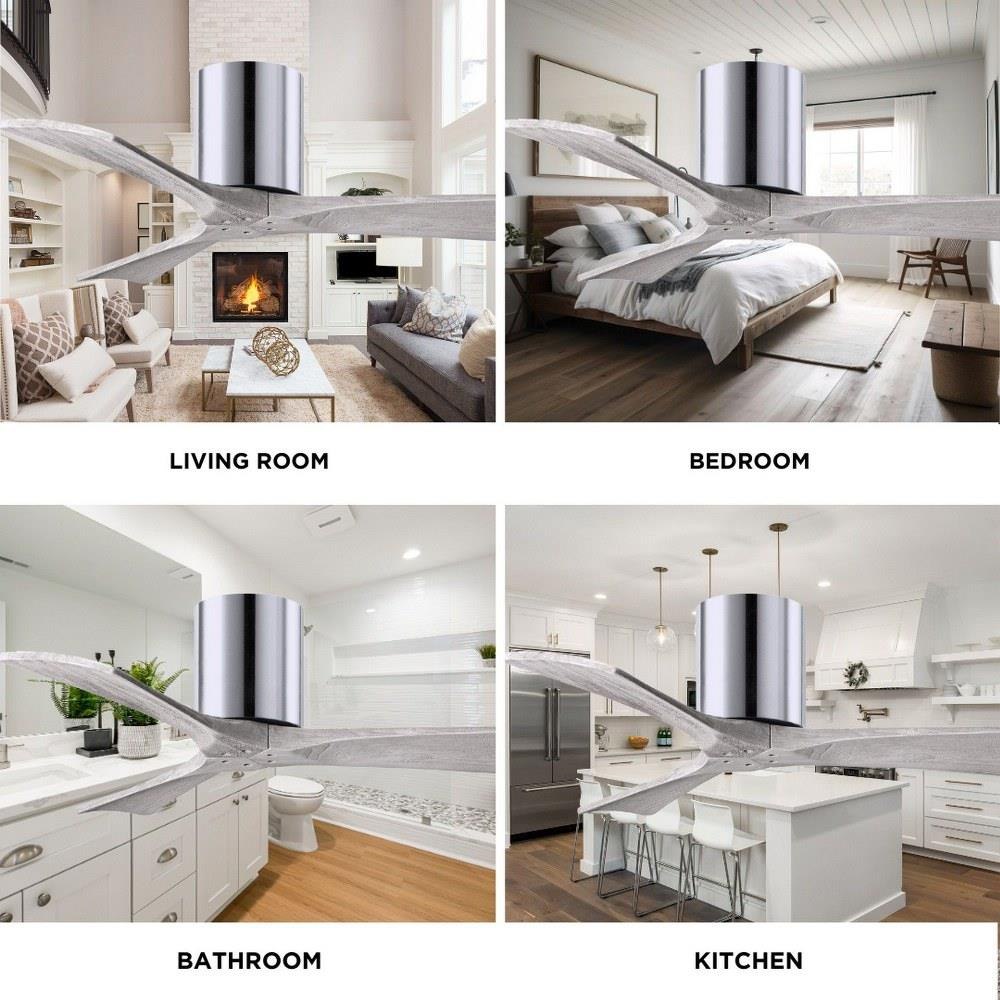 LIVING ROOM

BEDROOM

BATHROOM

KITCHEN