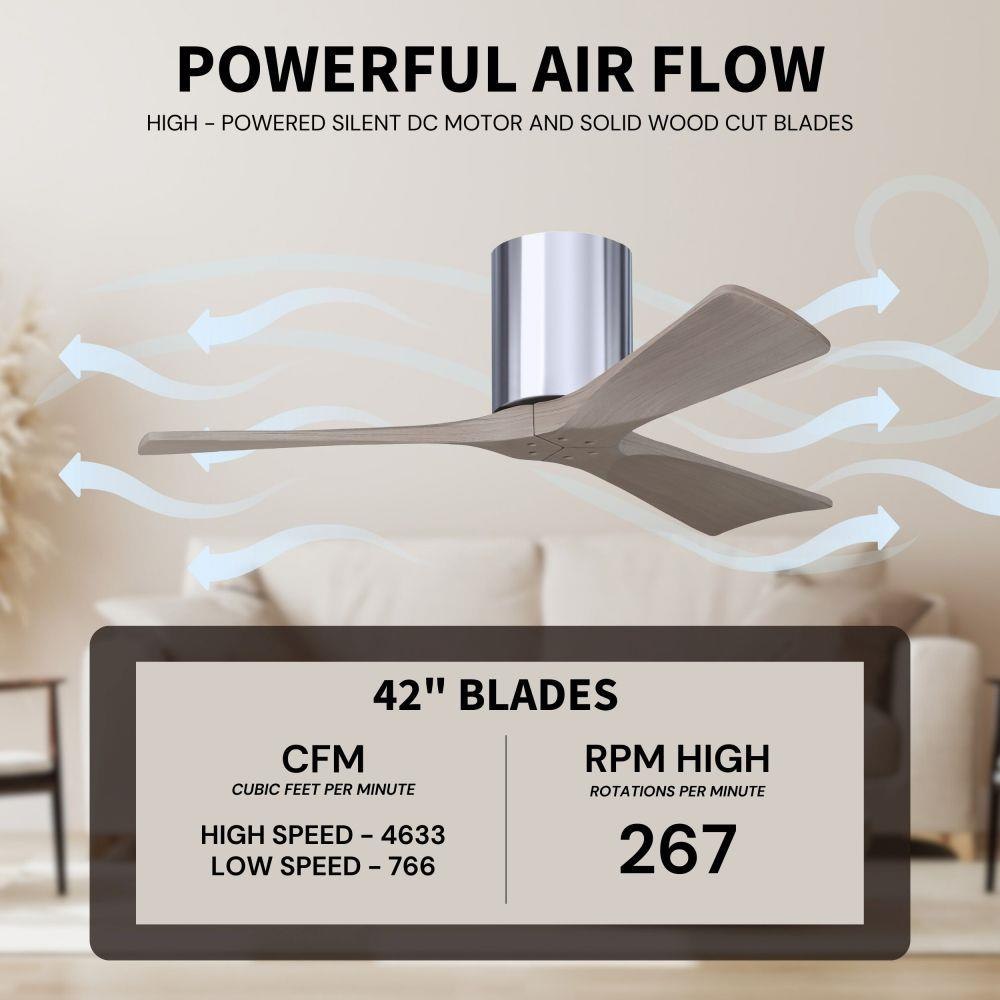 POWERFUL AIR FLOW

HIGH - POWERED SILENT DC MOTOR AND SOLID WOOD CUT BLADES

42" BLADES

CFM
CUBIC FEET PER MINUTE

HIGH SPEED - 4633
LOW SPEED - 766

RPM HIGH
ROTATIONS PER MINUTE

267