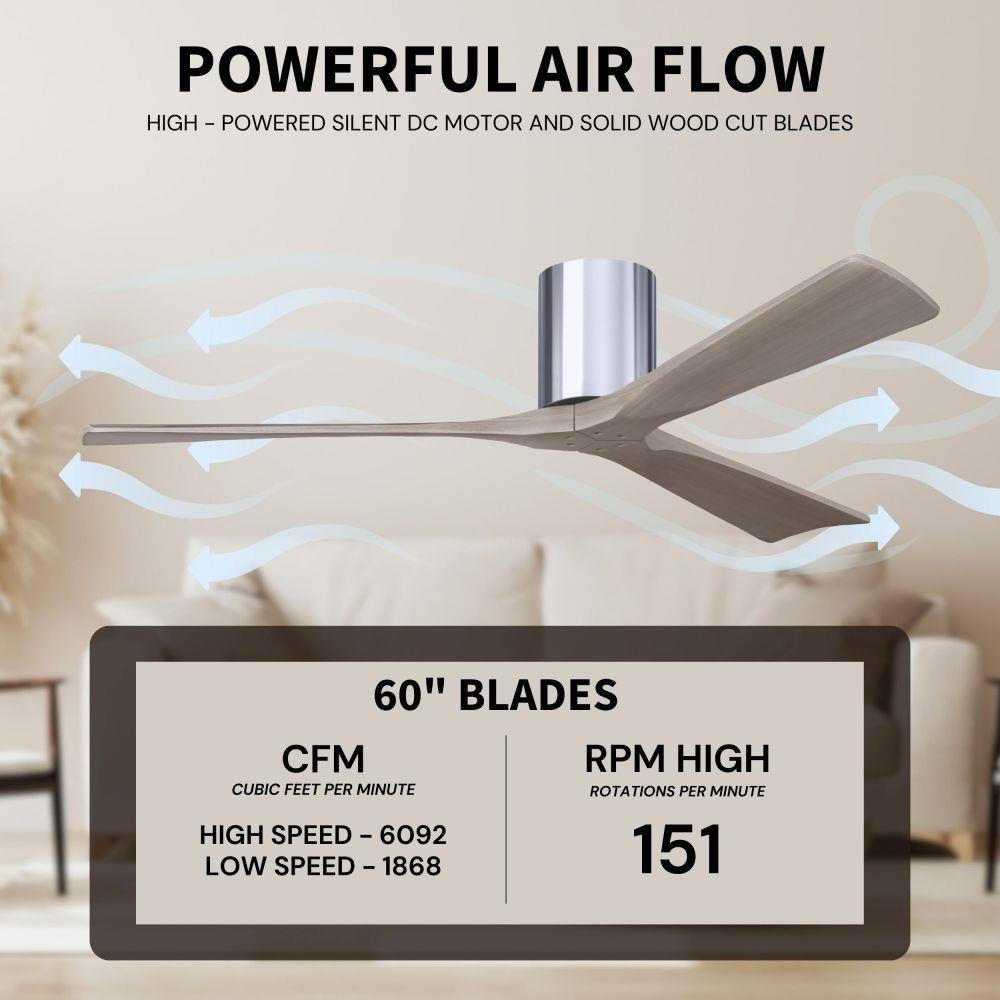 POWERFUL AIR FLOW

HIGH - POWERED SILENT DC MOTOR AND SOLID WOOD CUT BLADES

60" BLADES

CFM
CUBIC FEET PER MINUTE

HIGH SPEED - 6092
LOW SPEED - 1868

RPM HIGH
ROTATIONS PER MINUTE

151