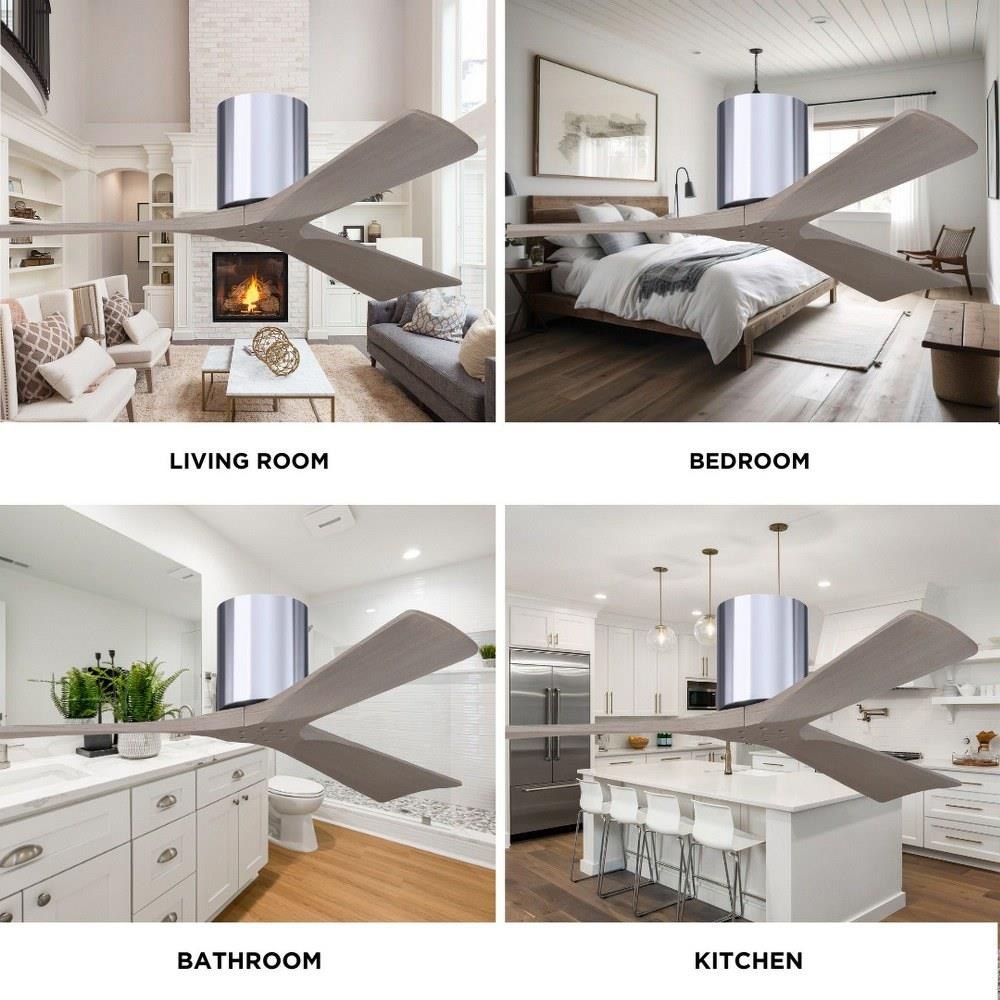 LIVING ROOM

BEDROOM

BATHROOM

KITCHEN