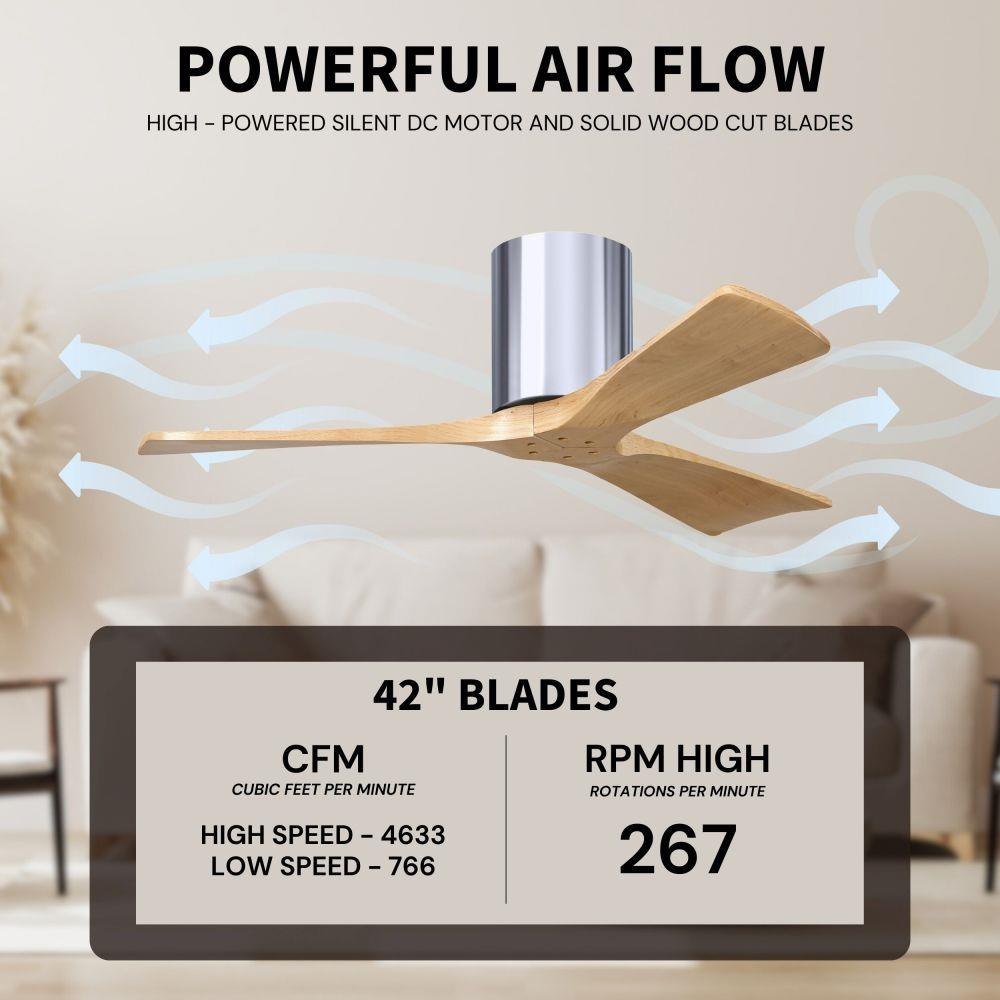 POWERFUL AIR FLOW

HIGH - POWERED SILENT DC MOTOR AND SOLID WOOD CUT BLADES

42" BLADES

CFM
CUBIC FEET PER MINUTE

HIGH SPEED - 4633
LOW SPEED - 766

RPM HIGH
ROTATIONS PER MINUTE

267