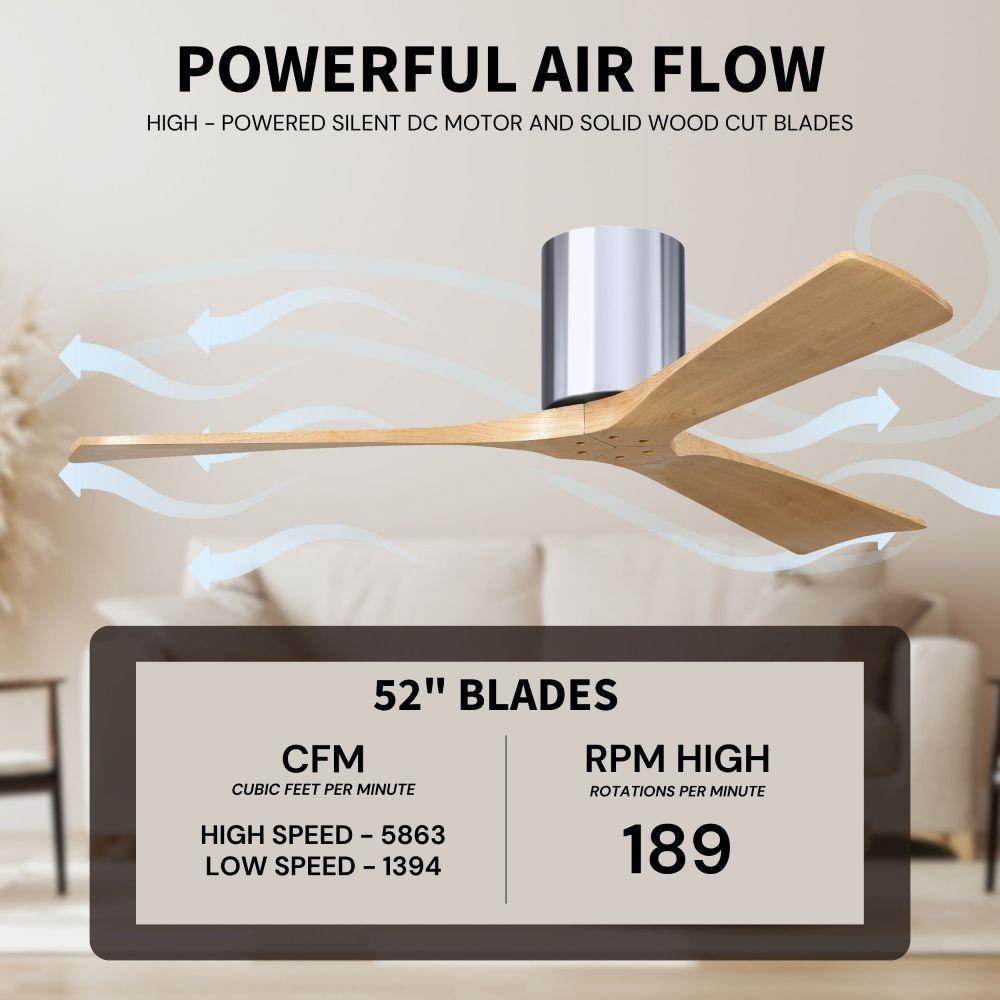 POWERFUL AIR FLOW

HIGH - POWERED SILENT DC MOTOR AND SOLID WOOD CUT BLADES

52" BLADES

CFM
CUBIC FEET PER MINUTE

HIGH SPEED - 5863
LOW SPEED - 1394

RPM HIGH
ROTATIONS PER MINUTE

189