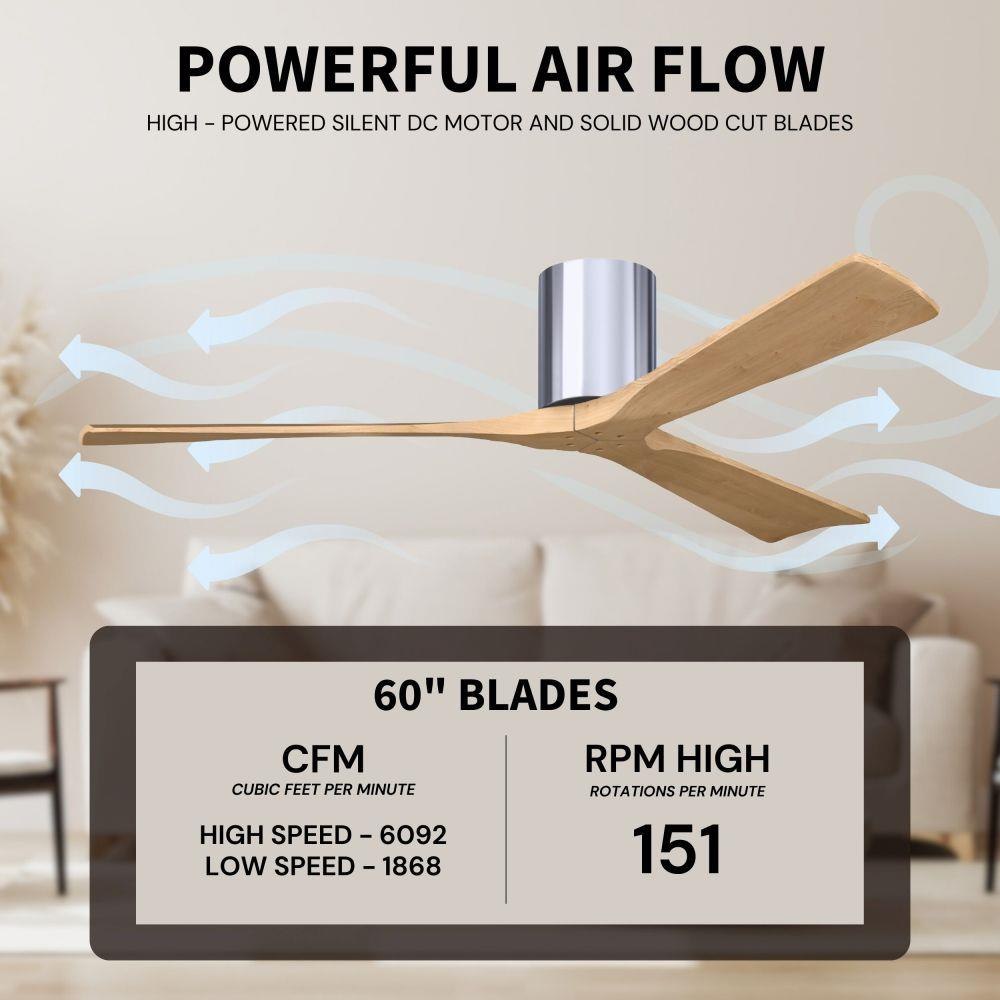 POWERFUL AIR FLOW
HIGH - POWERED SILENT DC MOTOR AND SOLID WOOD CUT BLADES

60" BLADES

CFM
CUBIC FEET PER MINUTE

HIGH SPEED - 6092
LOW SPEED - 1868

RPM HIGH
ROTATIONS PER MINUTE

151