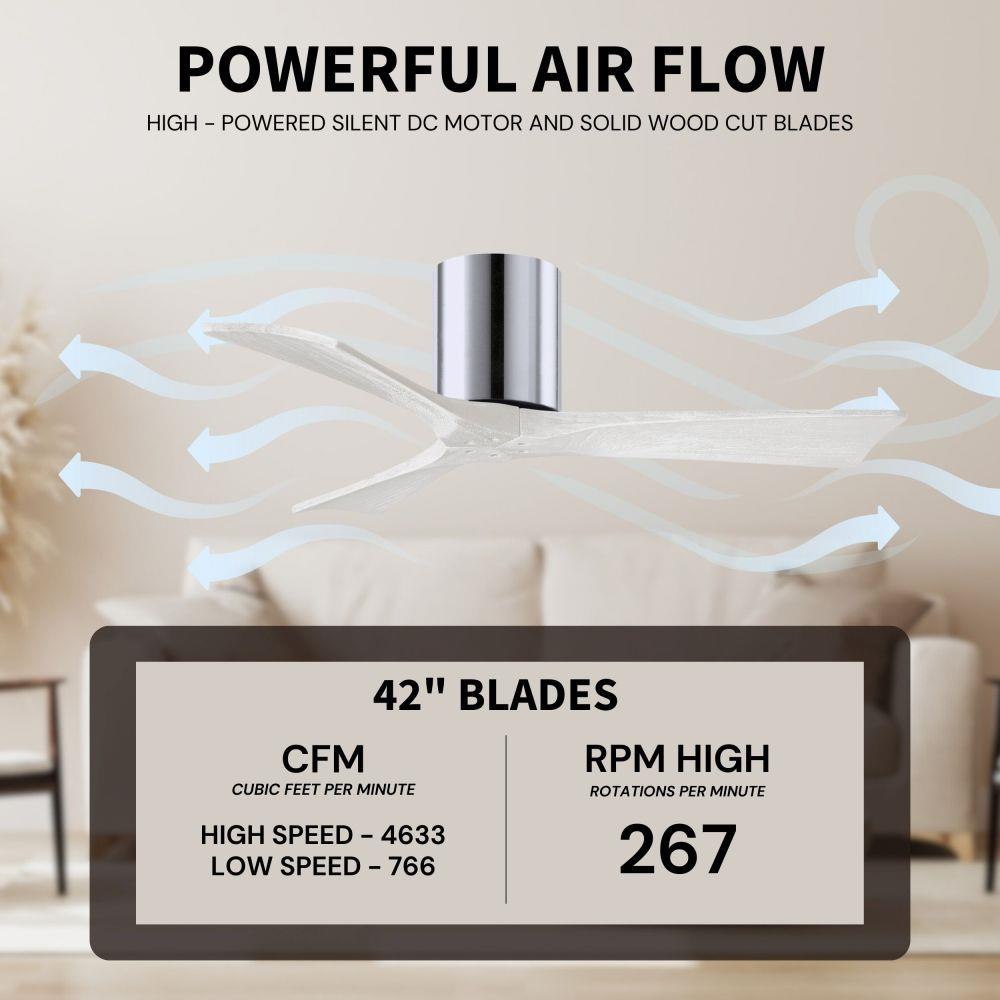 POWERFUL AIR FLOW
HIGH - POWERED SILENT DC MOTOR AND SOLID WOOD CUT BLADES

42" BLADES

CFM
CUBIC FEET PER MINUTE
HIGH SPEED - 4633
LOW SPEED - 766

RPM HIGH
ROTATIONS PER MINUTE
267