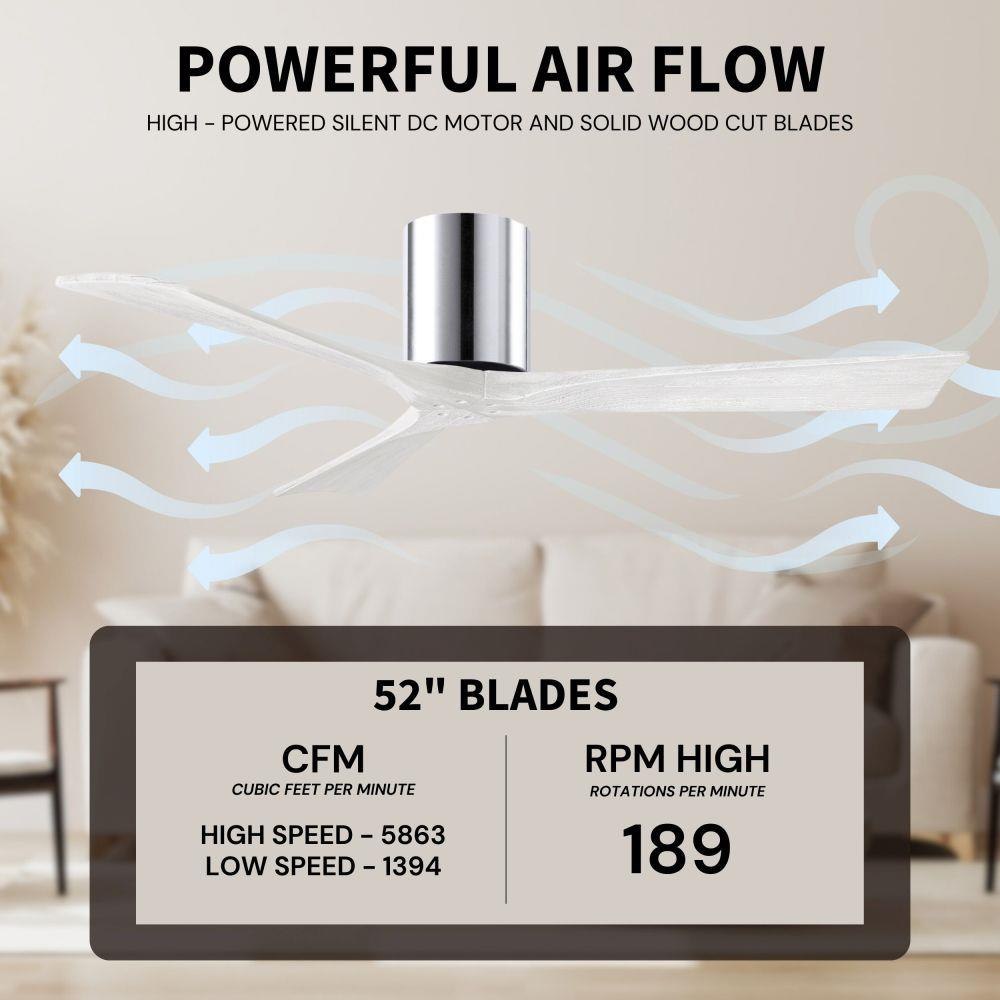 POWERFUL AIR FLOW

HIGH - POWERED SILENT DC MOTOR AND SOLID WOOD CUT BLADES

52" BLADES

CFM
CUBIC FEET PER MINUTE

HIGH SPEED - 5863
LOW SPEED - 1394

RPM HIGH
ROTATIONS PER MINUTE

189