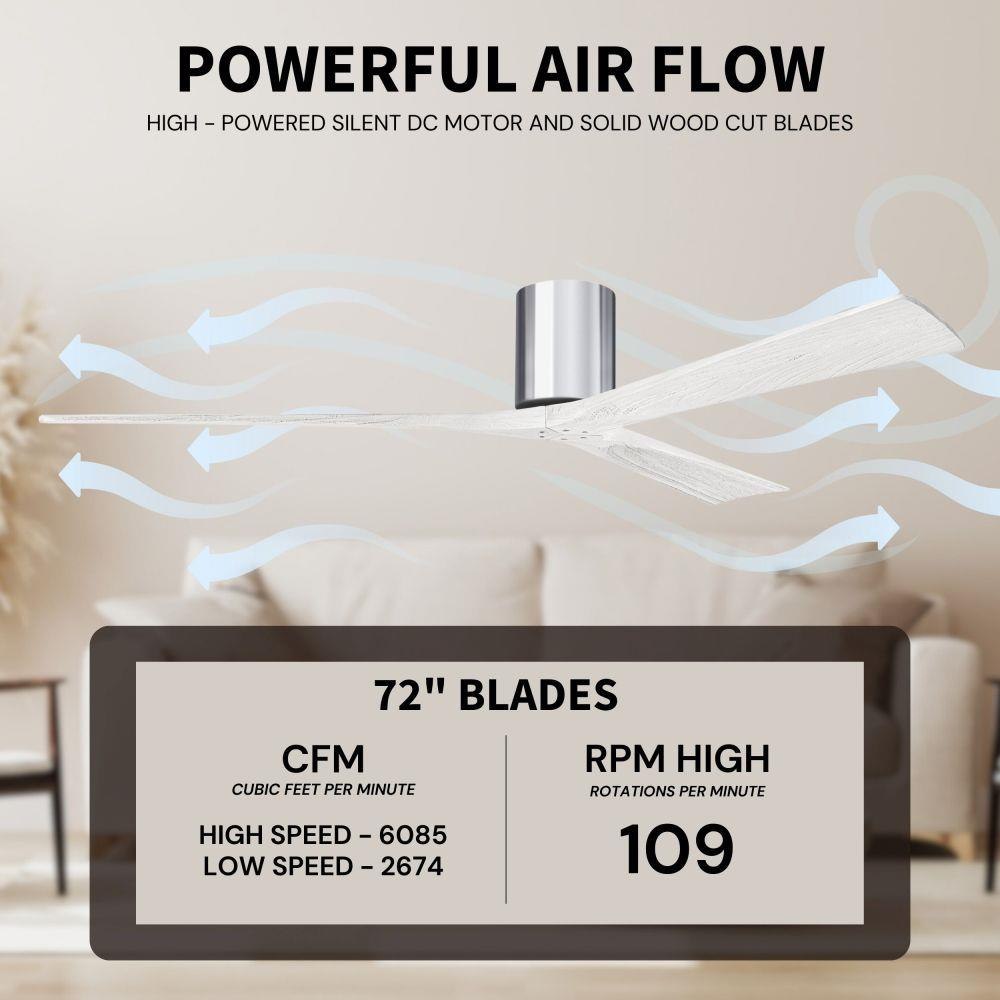 POWERFUL AIR FLOW

HIGH - POWERED SILENT DC MOTOR AND SOLID WOOD CUT BLADES

72" BLADES

CFM
CUBIC FEET PER MINUTE

HIGH SPEED - 6085
LOW SPEED - 2674

RPM HIGH
ROTATIONS PER MINUTE

109