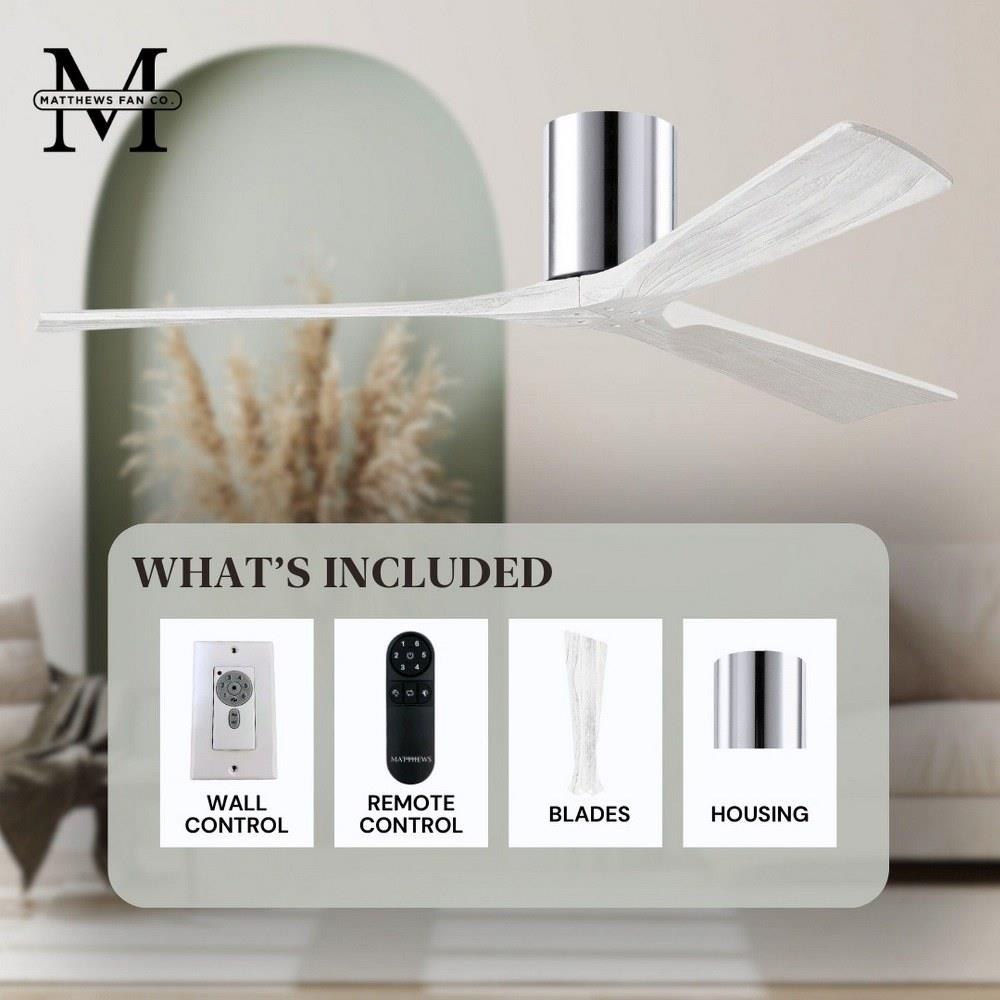 M
MATTHEWS FAN CO.

WHAT'S INCLUDED

WALL CONTROL

1 2 3 4 5 6
MATTHEWS
REMOTE CONTROL

BLADES

HOUSING