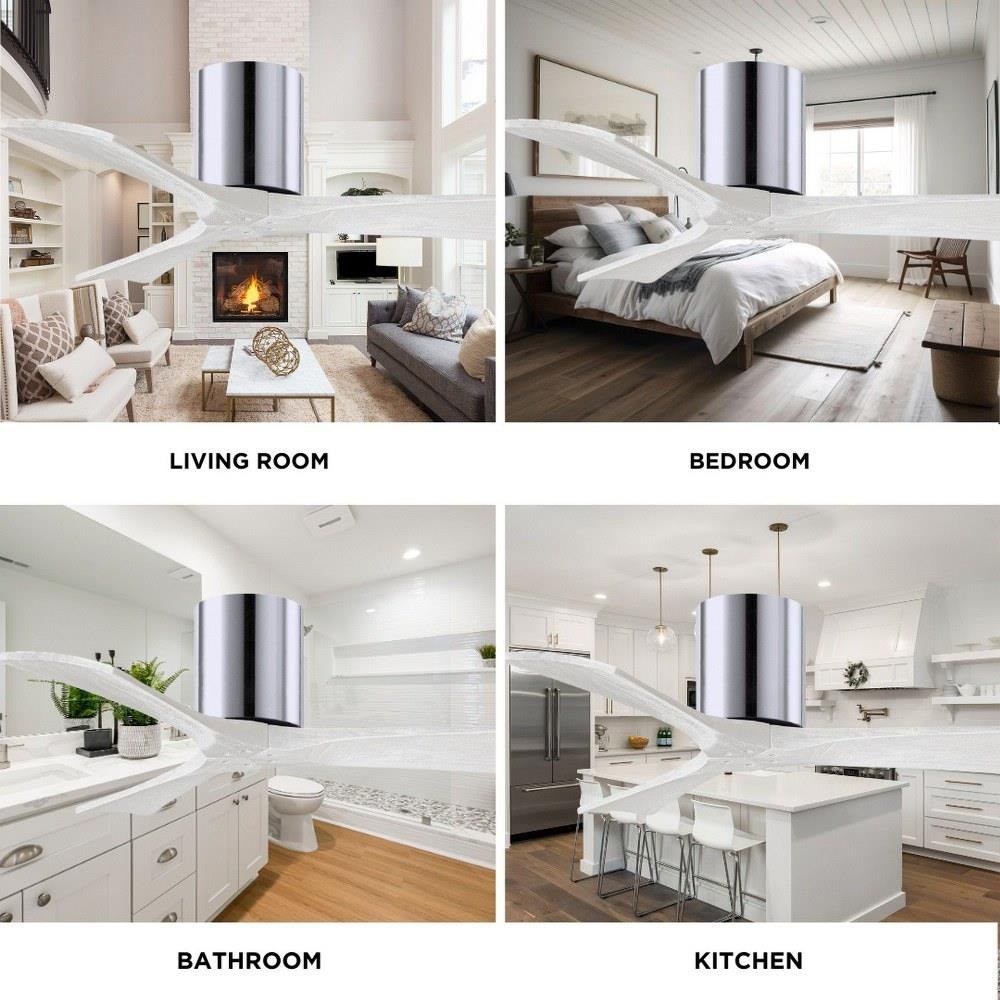 LIVING ROOM

BEDROOM

BATHROOM

KITCHEN