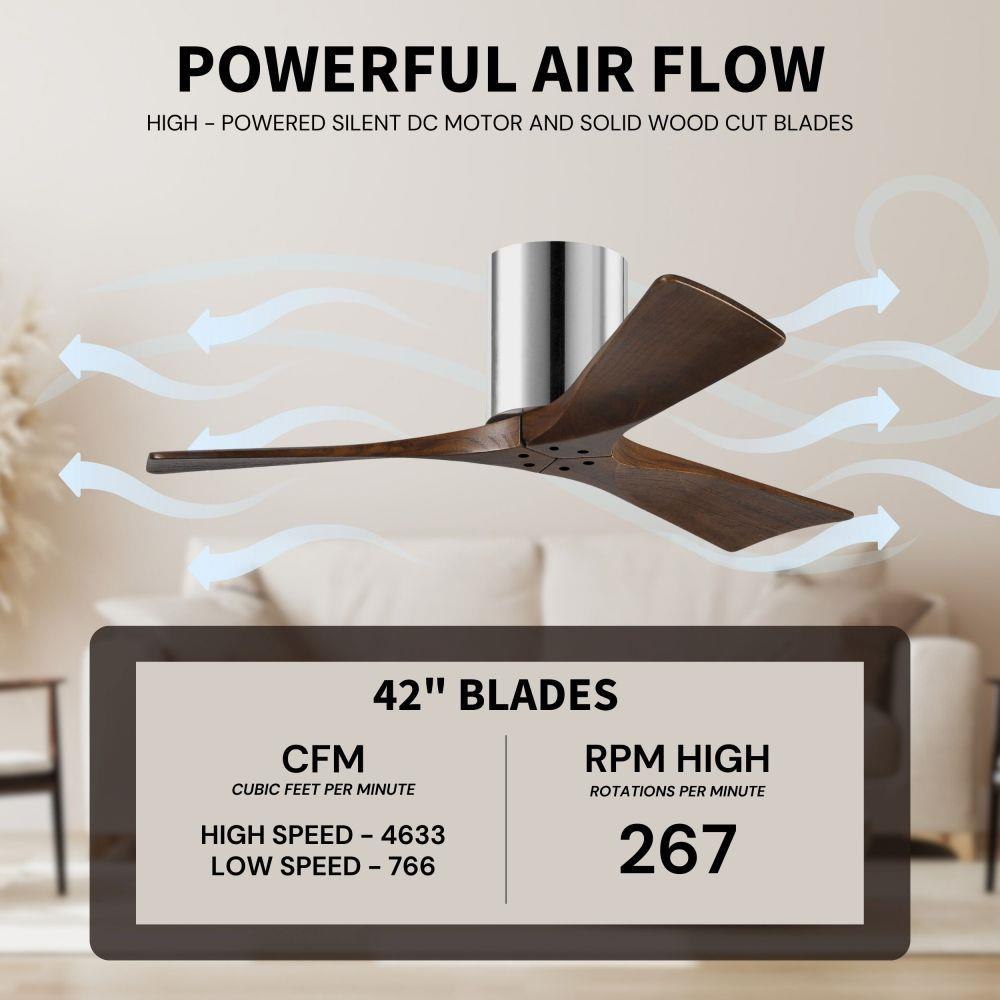 POWERFUL AIR FLOW

HIGH - POWERED SILENT DC MOTOR AND SOLID WOOD CUT BLADES

42" BLADES

CFM
CUBIC FEET PER MINUTE

HIGH SPEED - 4633
LOW SPEED - 766

RPM HIGH
ROTATIONS PER MINUTE

267