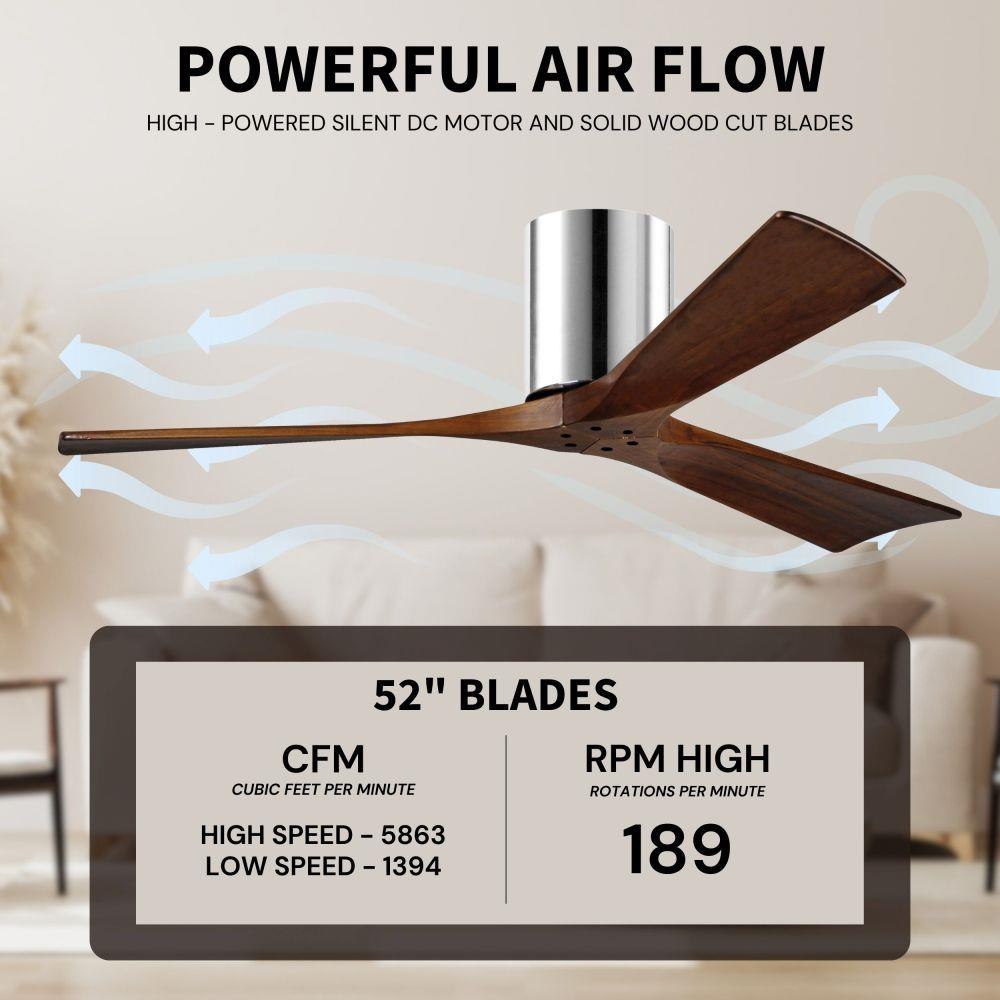 POWERFUL AIR FLOW

HIGH - POWERED SILENT DC MOTOR AND SOLID WOOD CUT BLADES

52" BLADES

CFM
CUBIC FEET PER MINUTE

HIGH SPEED - 5863
LOW SPEED - 1394

RPM HIGH
ROTATIONS PER MINUTE

189