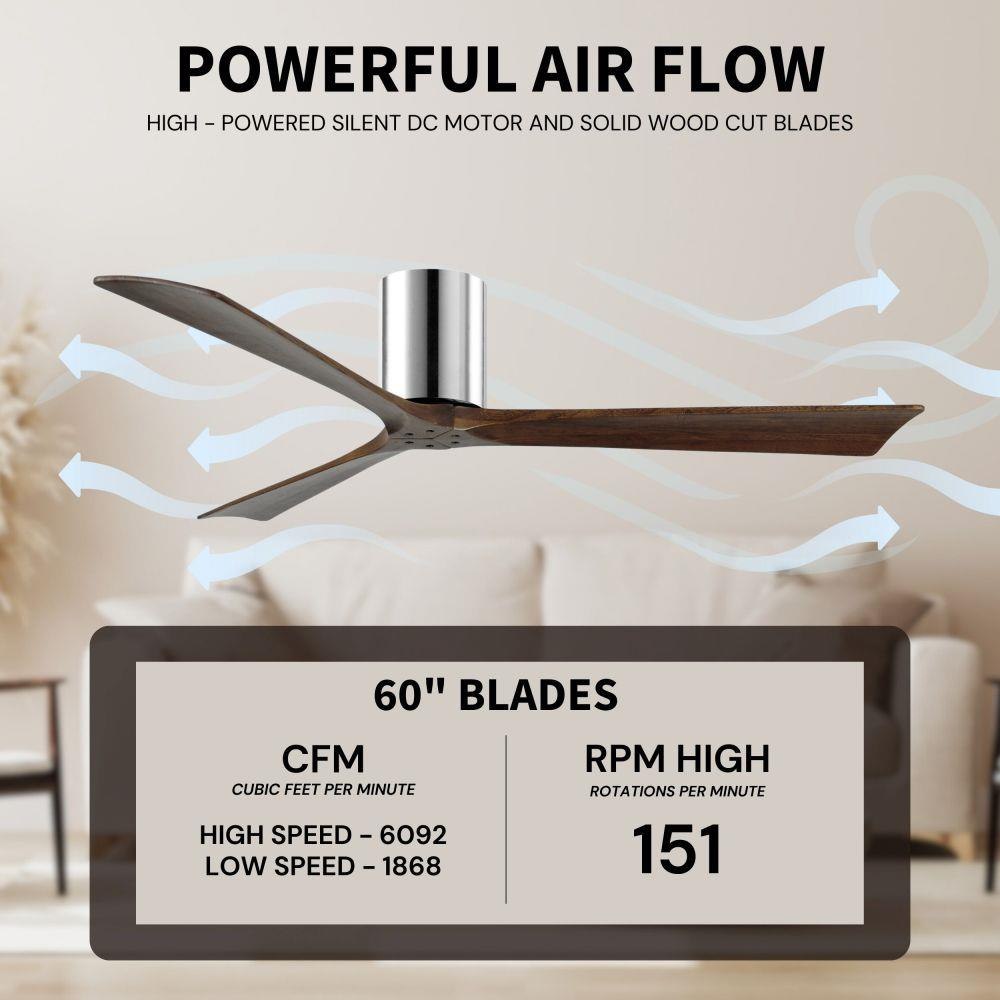 POWERFUL AIR FLOW

HIGH - POWERED SILENT DC MOTOR AND SOLID WOOD CUT BLADES

60" BLADES

CFM
CUBIC FEET PER MINUTE

HIGH SPEED - 6092
LOW SPEED - 1868

RPM HIGH
ROTATIONS PER MINUTE

151