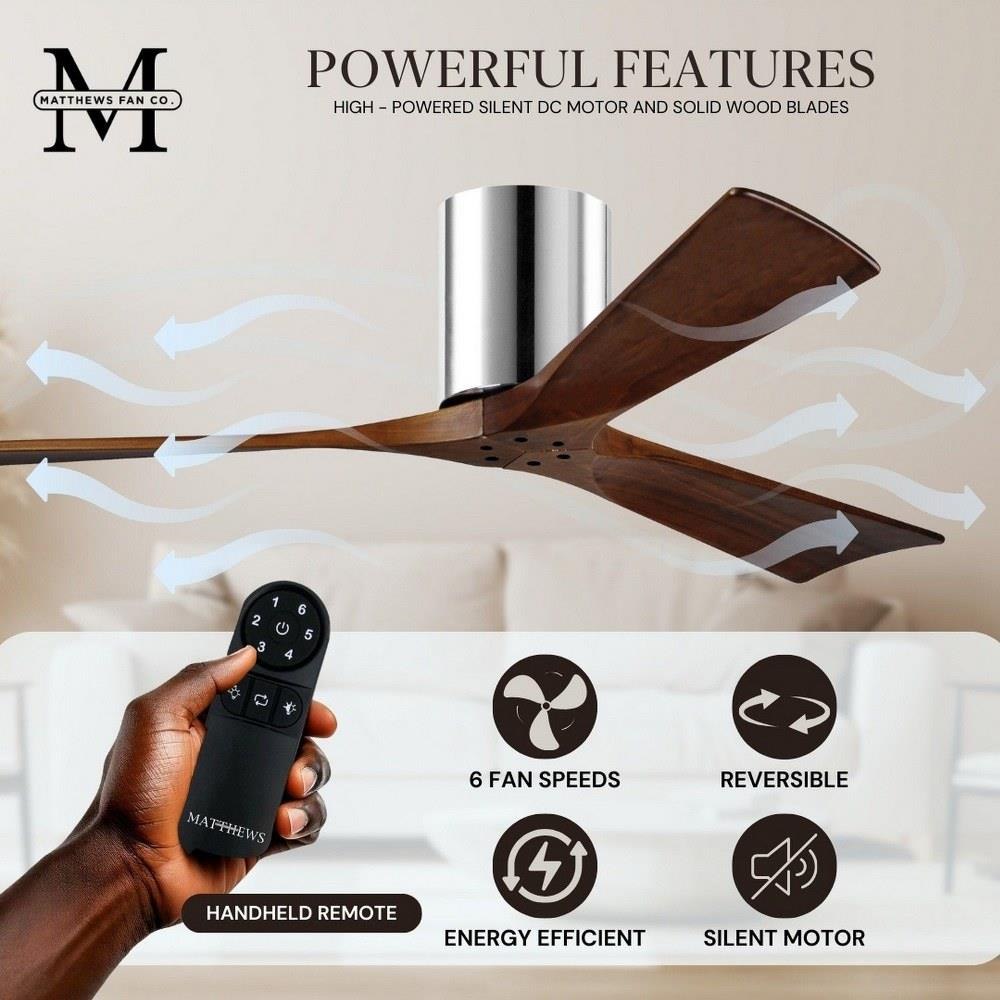 M
MATTHEWS FAN CO.

POWERFUL FEATURES
HIGH - POWERED SILENT DC MOTOR AND SOLID WOOD BLADES

1 6
2 5
3 4

MATTHEWS

HANDHELD REMOTE

6 FAN SPEEDS

REVERSIBLE

ENERGY EFFICIENT

SILENT MOTOR