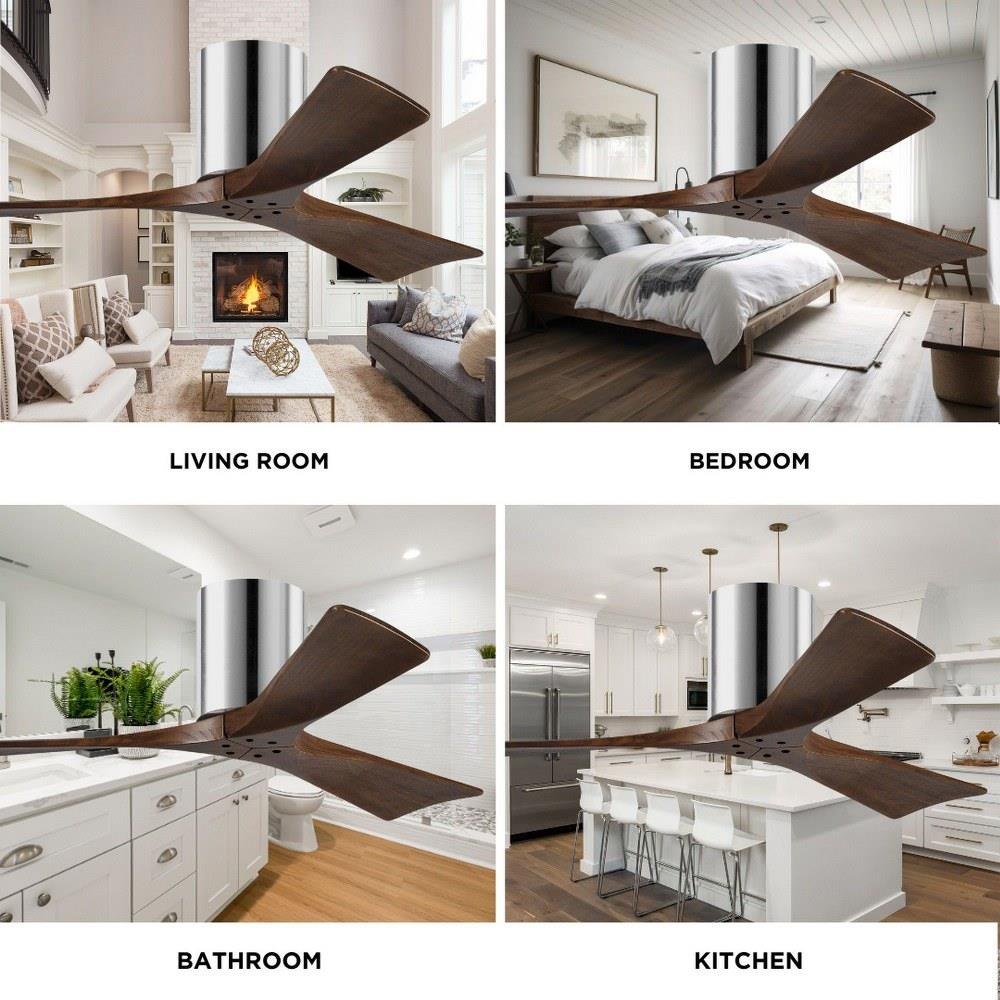 LIVING ROOM

BEDROOM

BATHROOM

KITCHEN